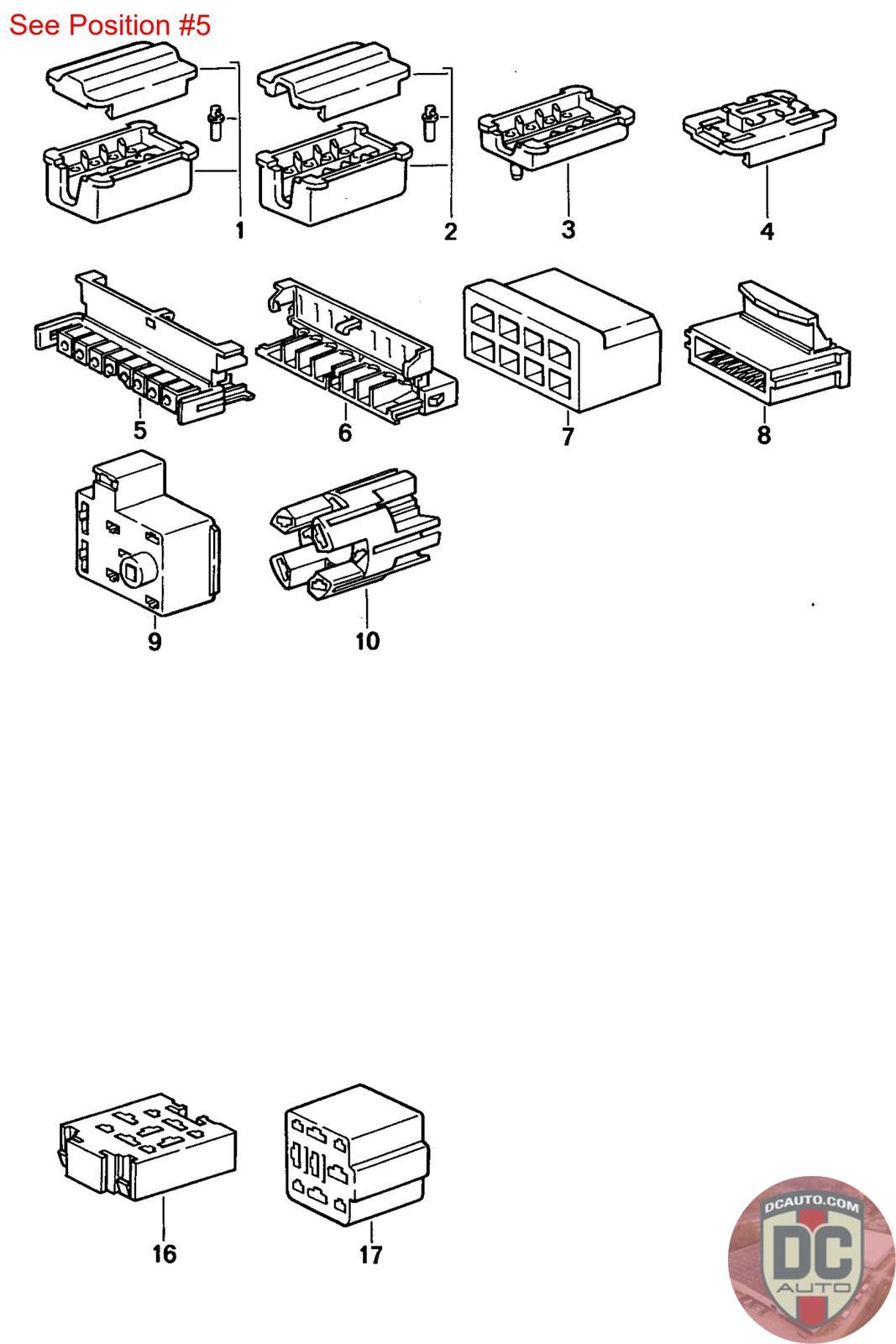 See Position #5

1
2
3
4
5
6
7
8
9
10
16
17

DCAUTO.COM
DC
AUTO