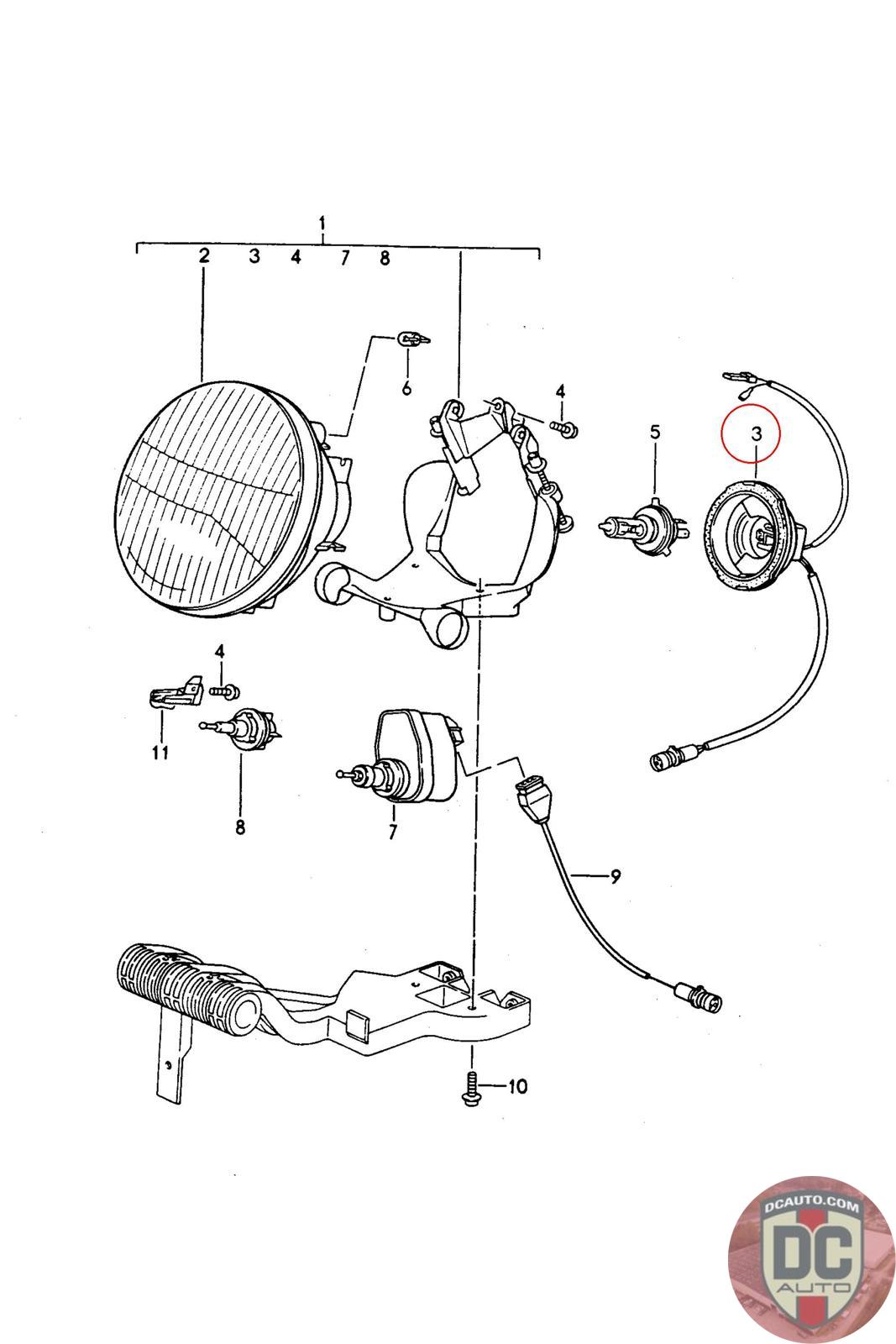 1
2 3 4 7 8
6
4
5
3
4
11
8
7
9
10
DCAUTO.COM
DC
AUTO