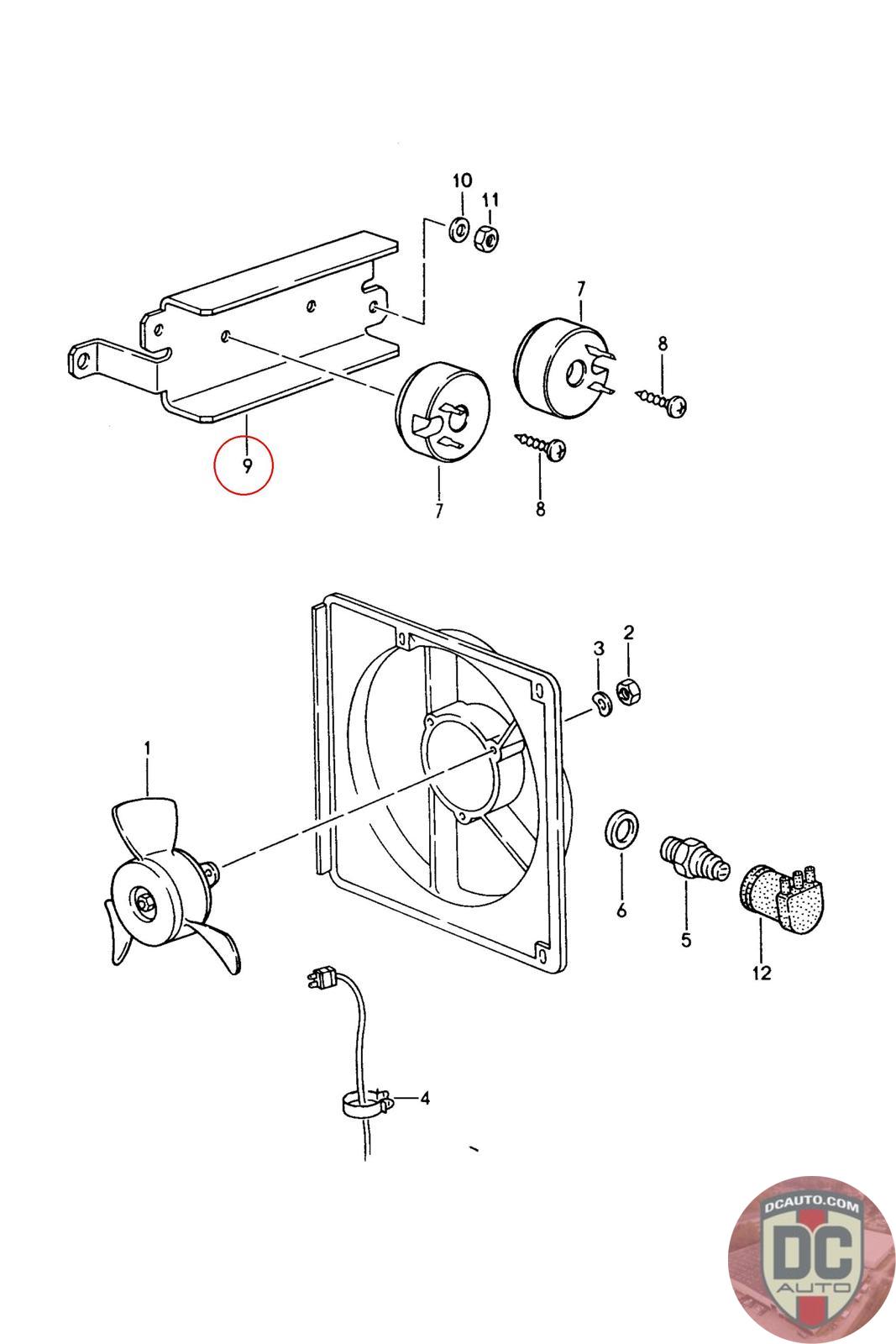 10
11
7
8
9
7
8
3
2
1
6
5
12
4
DCAUTO.COM
DC
AUTO