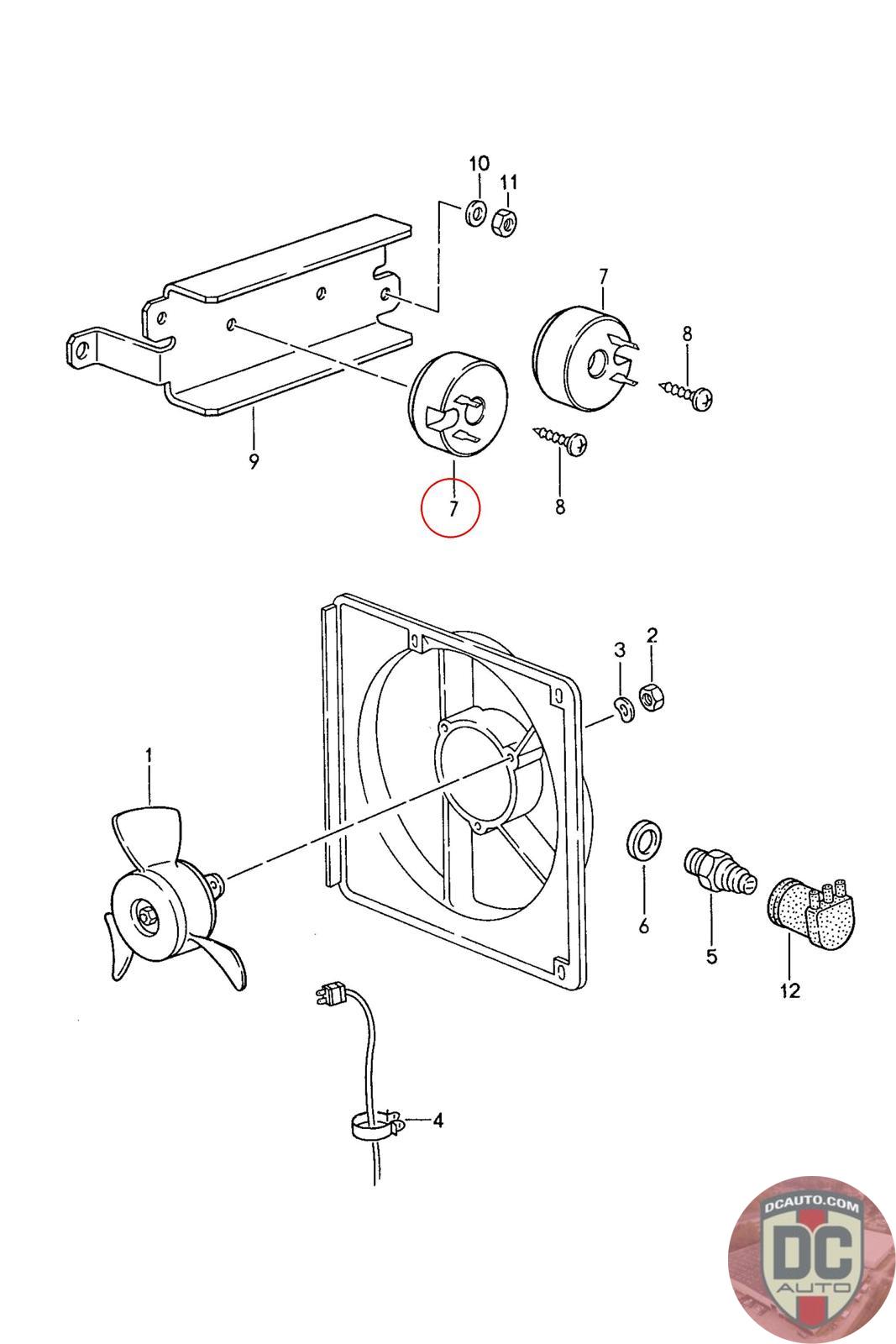 10
11
7
8
9
7
8
3
2
1
6
5
12
4
DCAUTO.COM
DC
AUTO