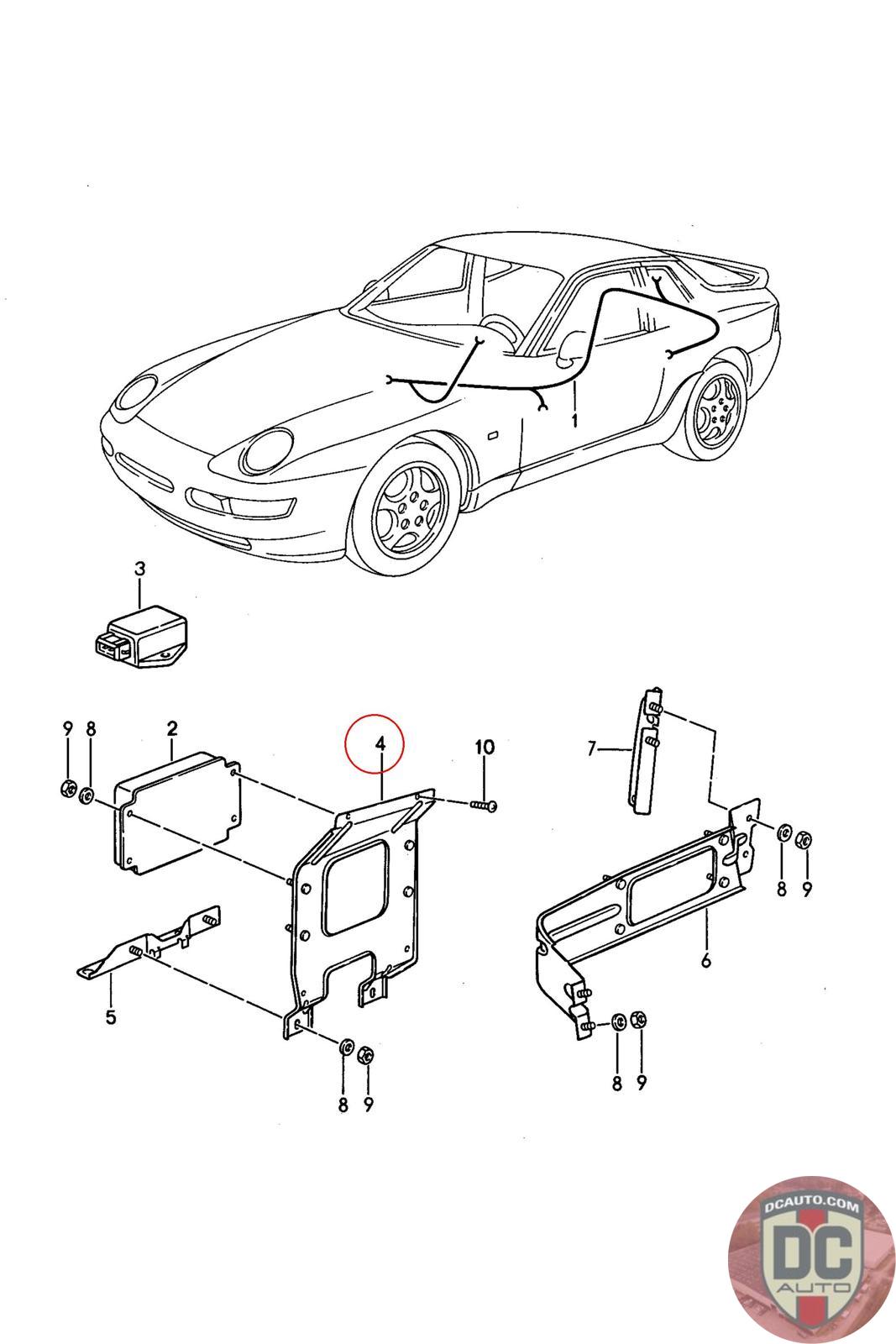 1

3

9 8 2

4

10

7

8 9

5

6

8 9

8 9

DCAUTO.COM
DC
AUTO