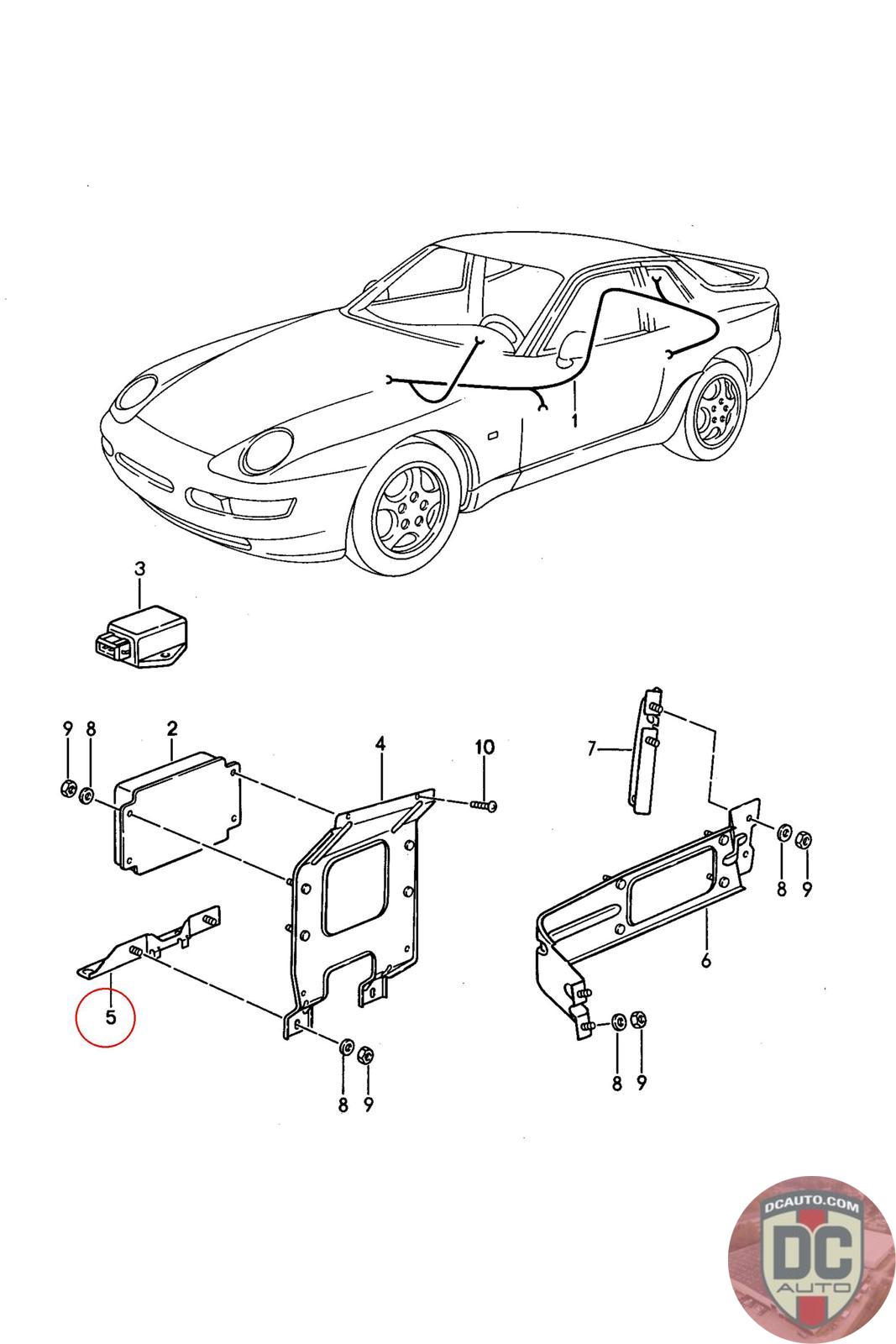 1
3
9 8 2
4
10
7
8 9
6
5
8 9
8 9
DCAUTO.COM
DC
AUTO