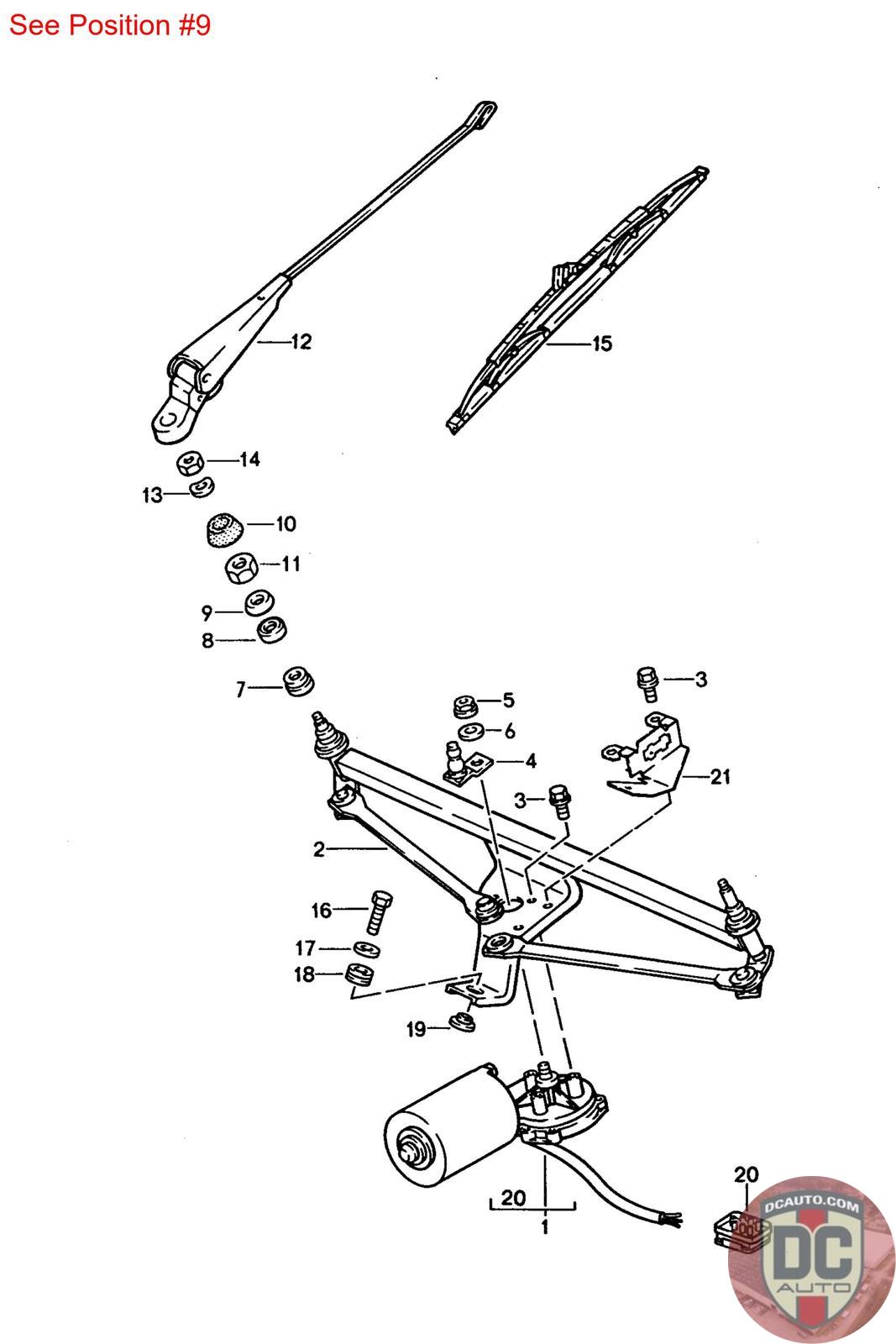 See Position #9

12
15
14
13
10
11
9
8
7
5
6
4
3
3
21
2
16
17
18
19
20
1
20

DCAUTO.COM
DC
AUTO