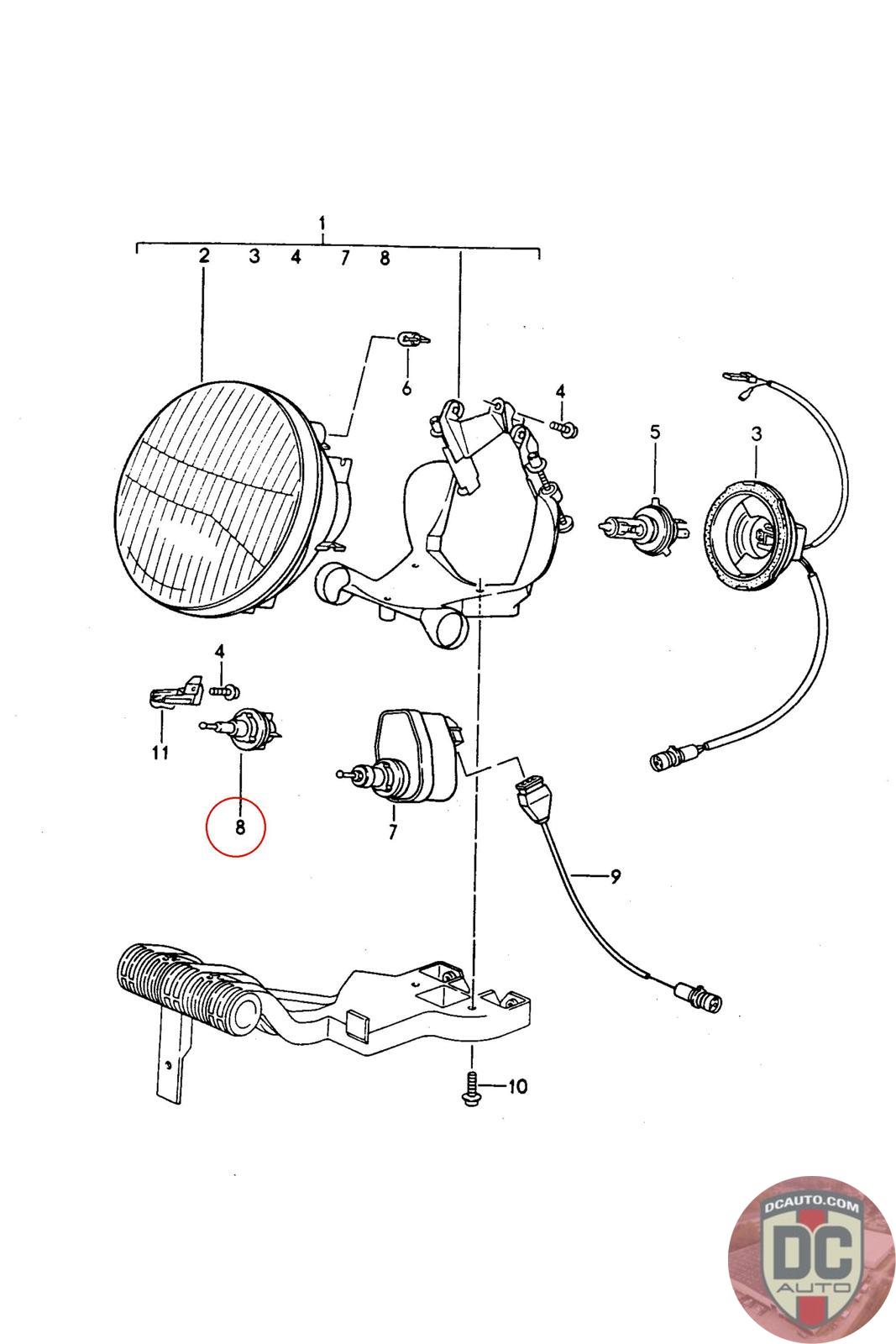 1
2 3 4 7 8
6
4
5
3
4
11
8
7
9
10
DCAUTO.COM
DC
AUTO