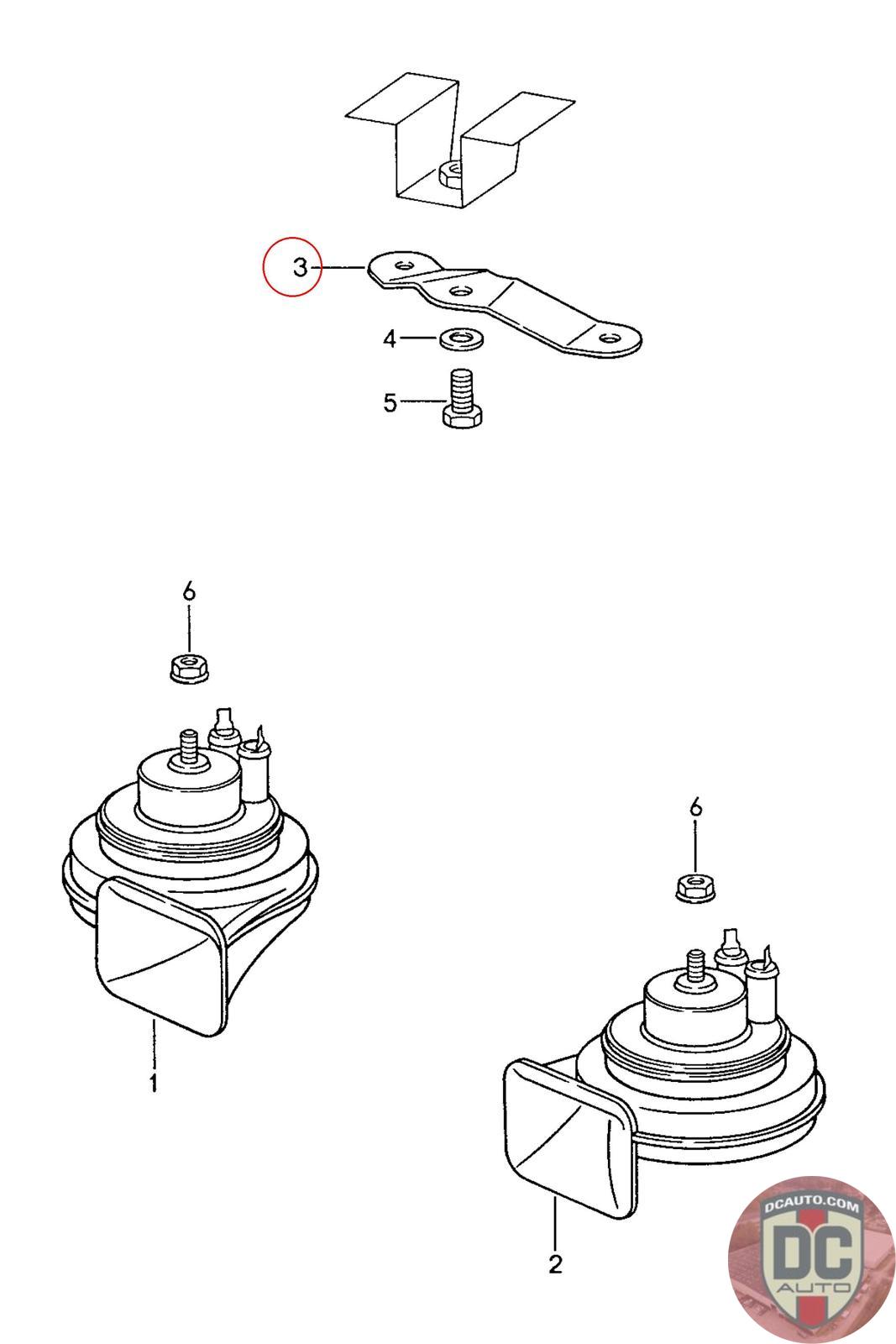 3
4
5
6
6
1
2
DCAUTO.COM
DC
AUTO