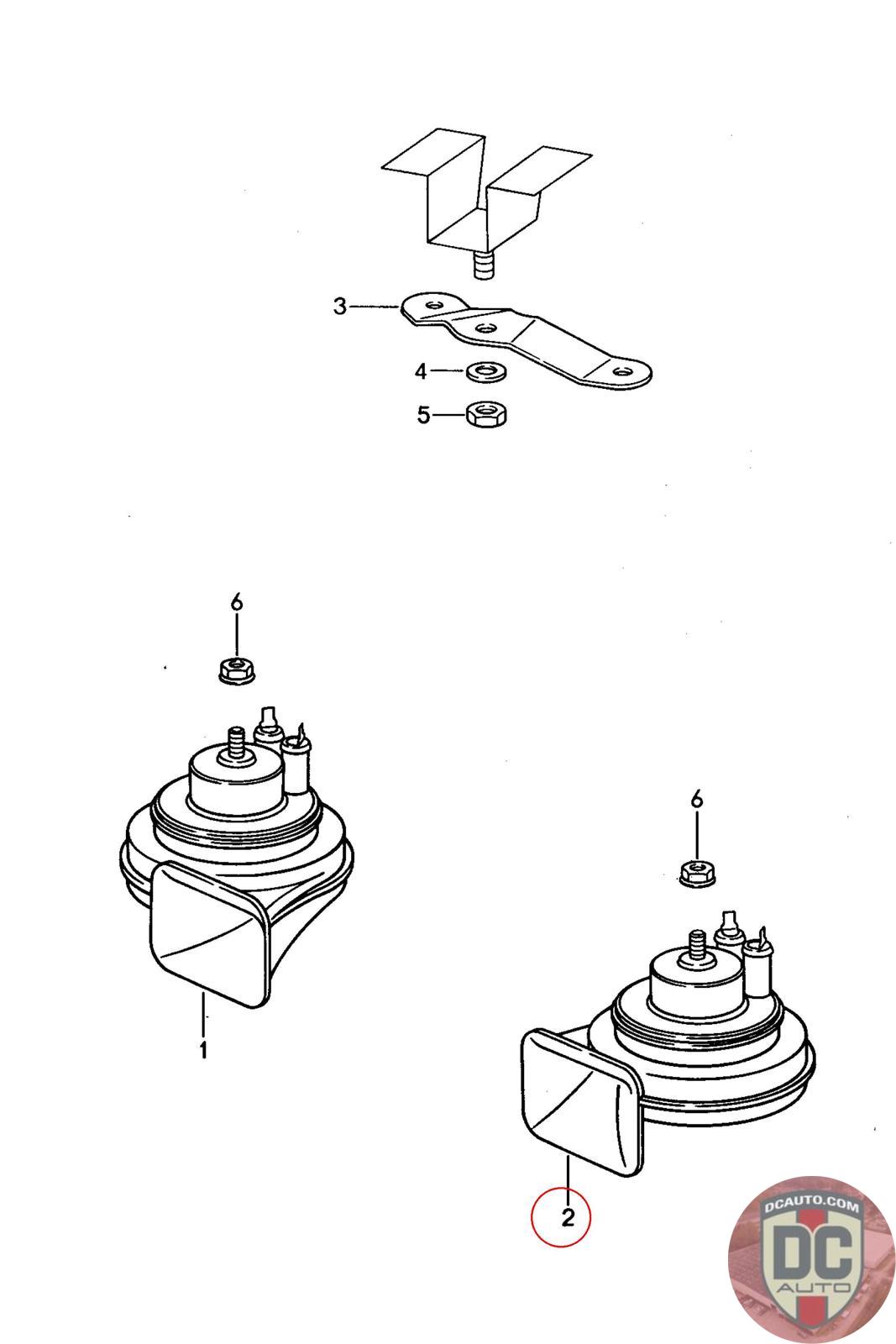 3
4
5
6
6
1
2
DCAUTO.COM
DC
AUTO