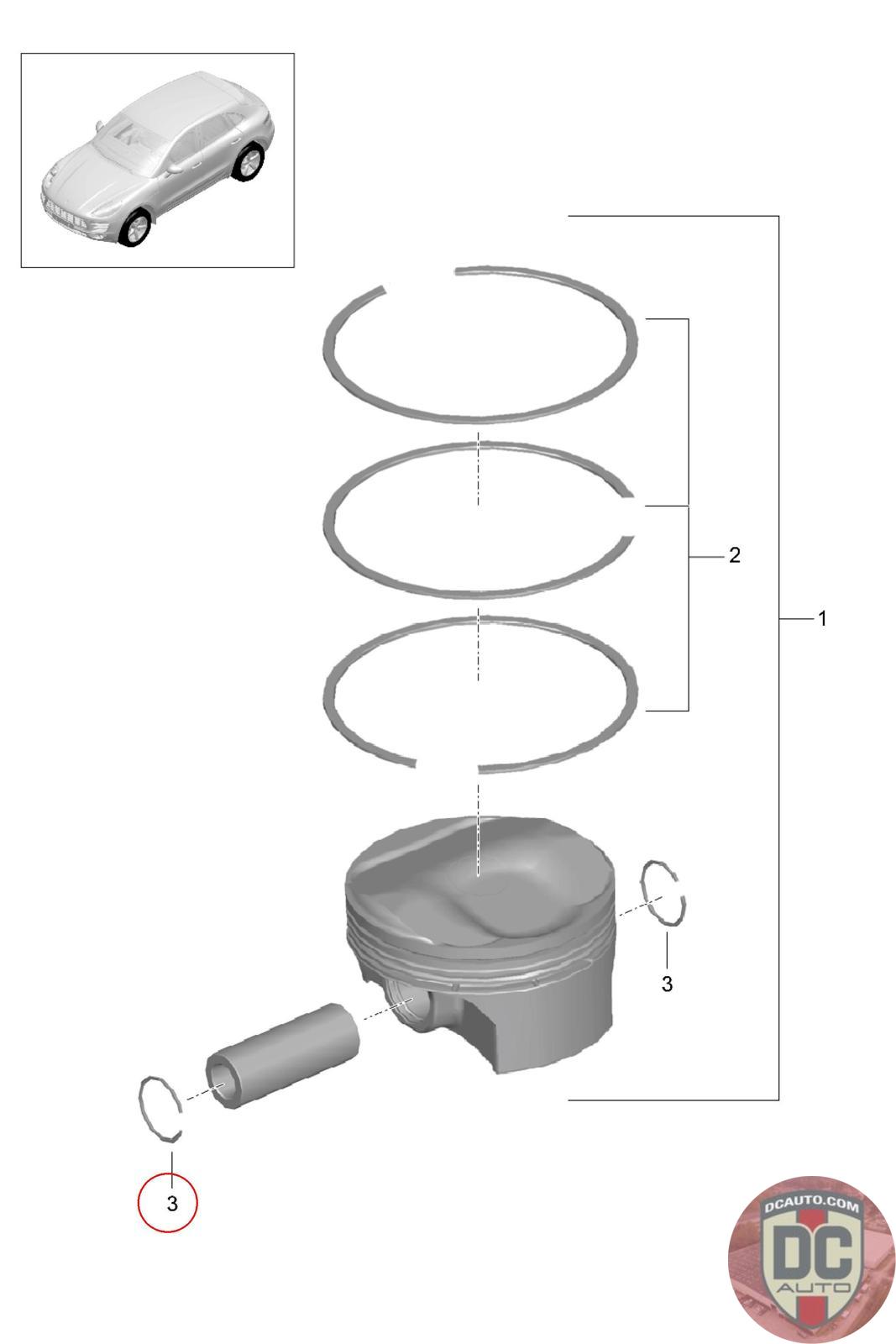 2

1

3

3

DCAUTO.COM
DC
AUTO