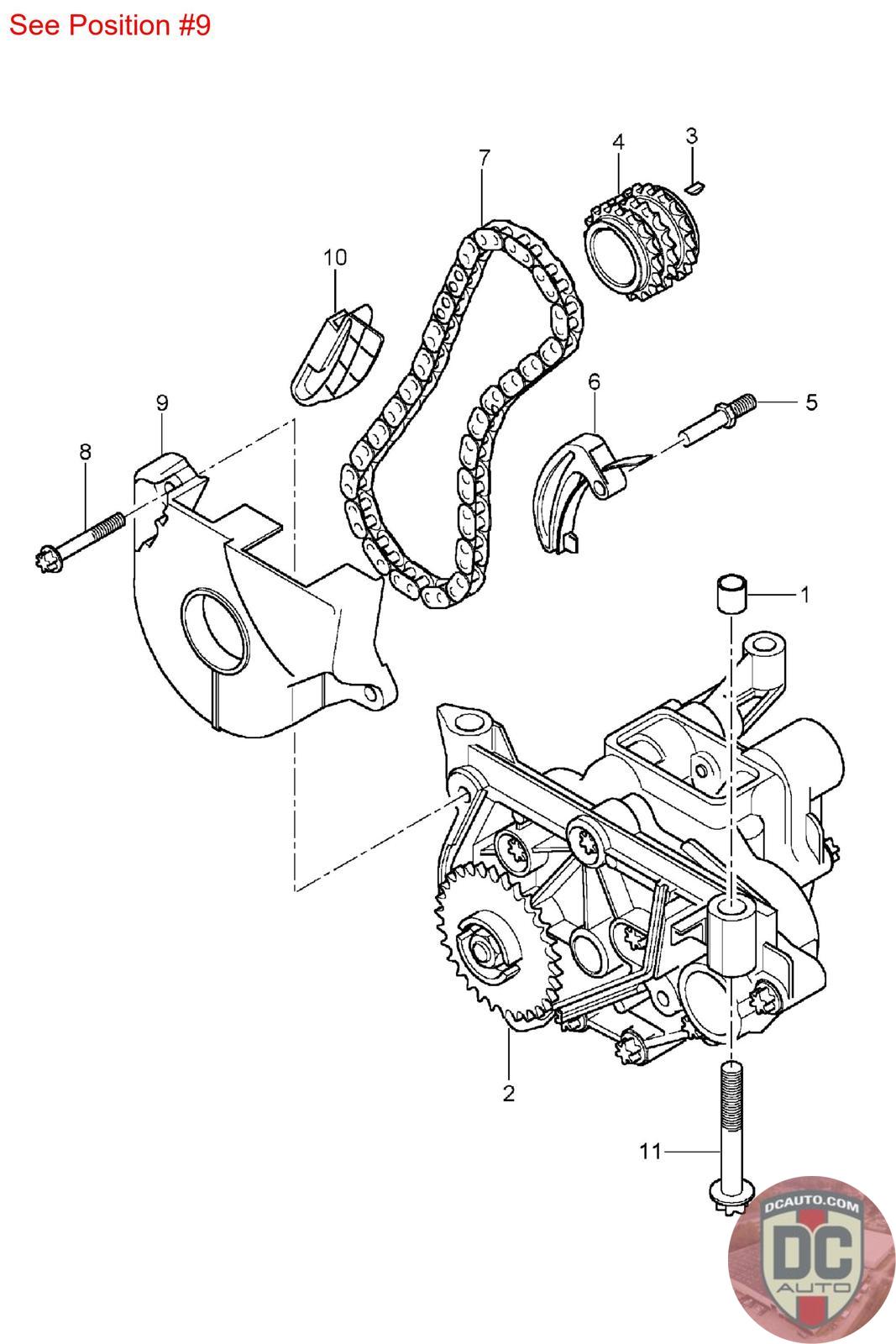 See Position #9

7
4
3
10
6
5
9
8
1
2
11

DCAUTO.COM
DC
AUTO