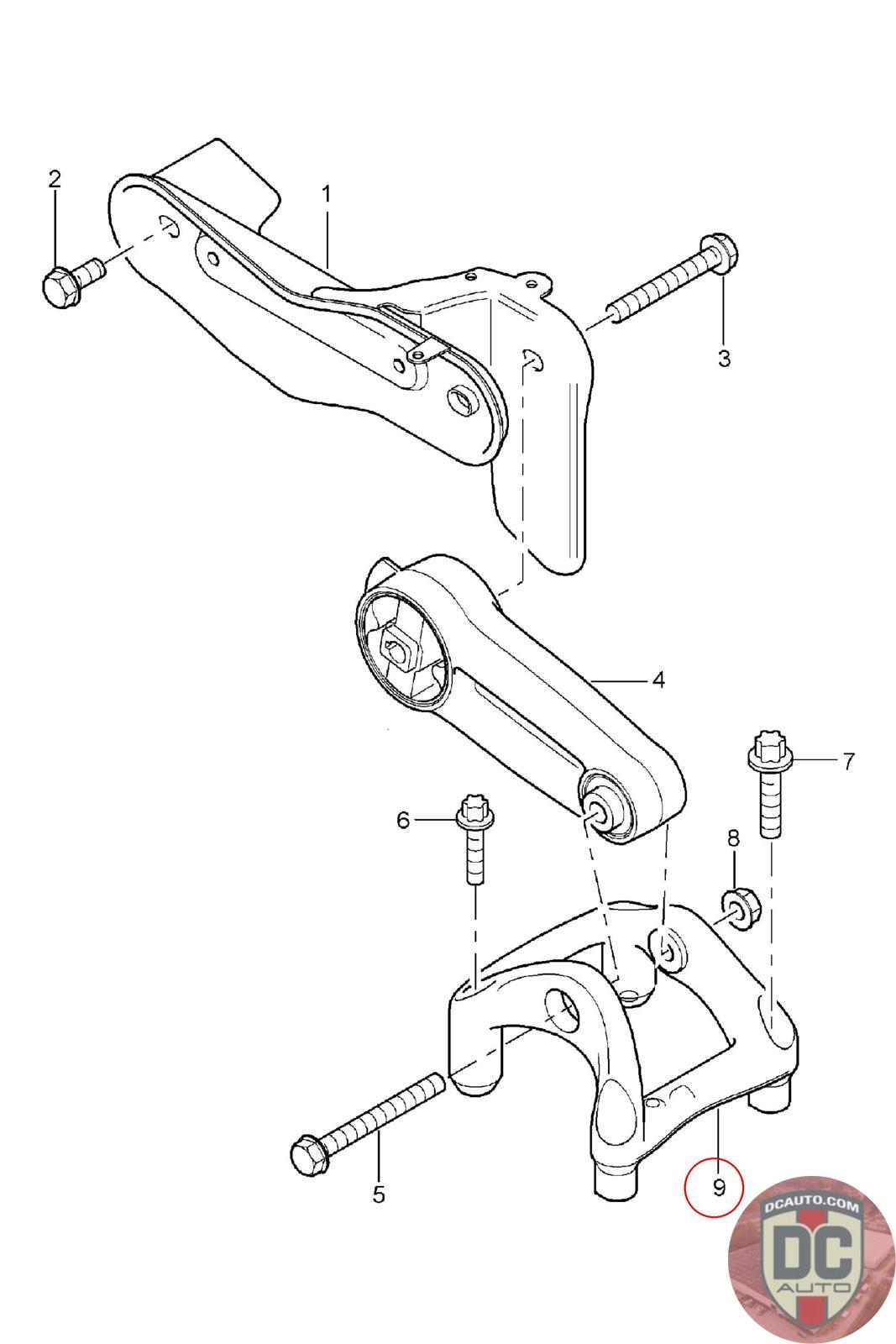 2
1
3
4
7
6
8
5
9
DCAUTO.COM
DC
AUTO