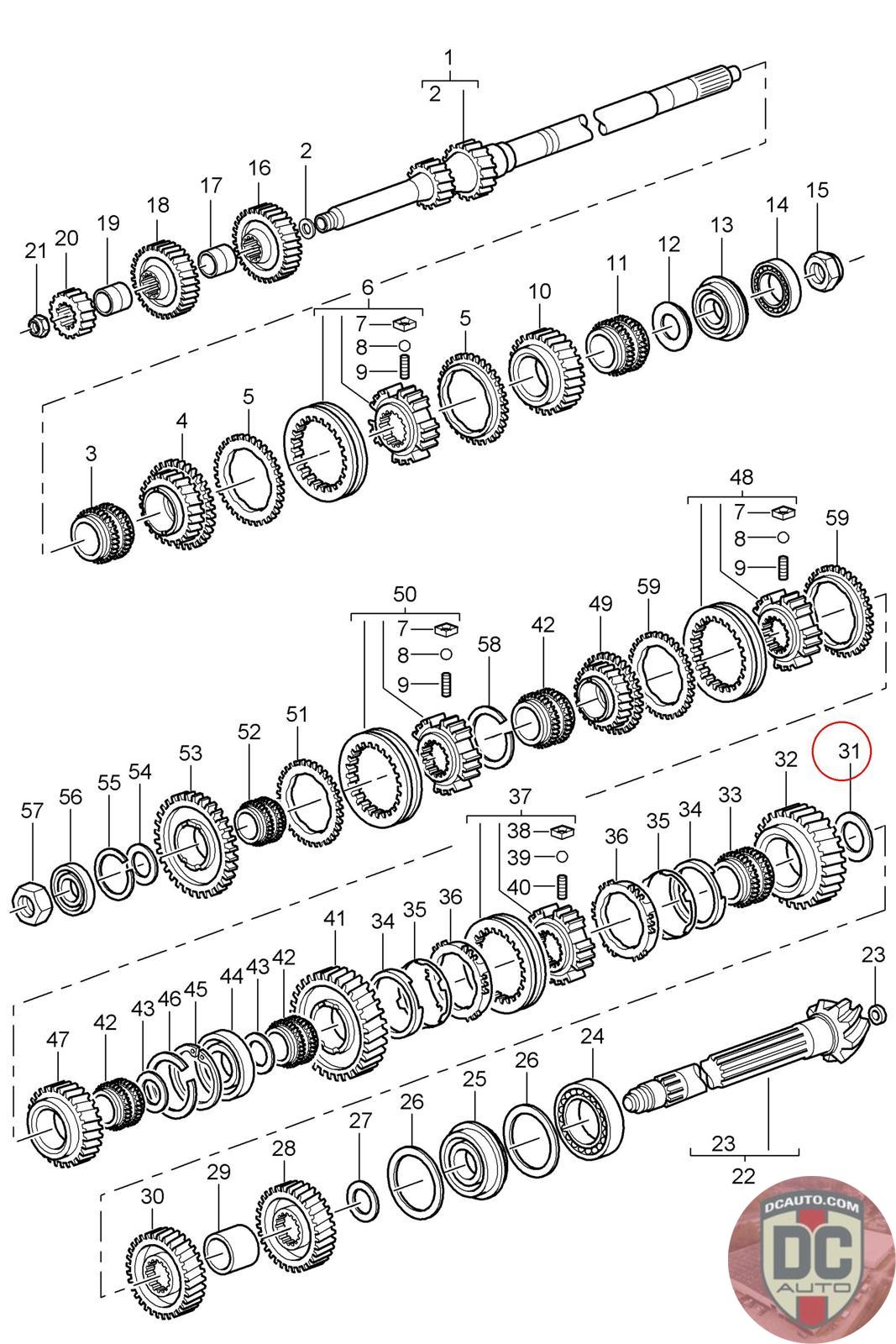 1
2
2
16
17
18
19
20
21
15
14
13
12
11
10
5
6
7
8
9
5
4
3
48
7
8
9
59
59
49
42
58
50
7
8
9
51
52
53
54
55
56
57
31
32
33
34
35
36
37
38
39
40
36
35
34
41
42
43
44
45
46
43
42
47
23
24
26
25
26
27
28
29
30
23
22
DCAUTO.COM
DC
AUTO