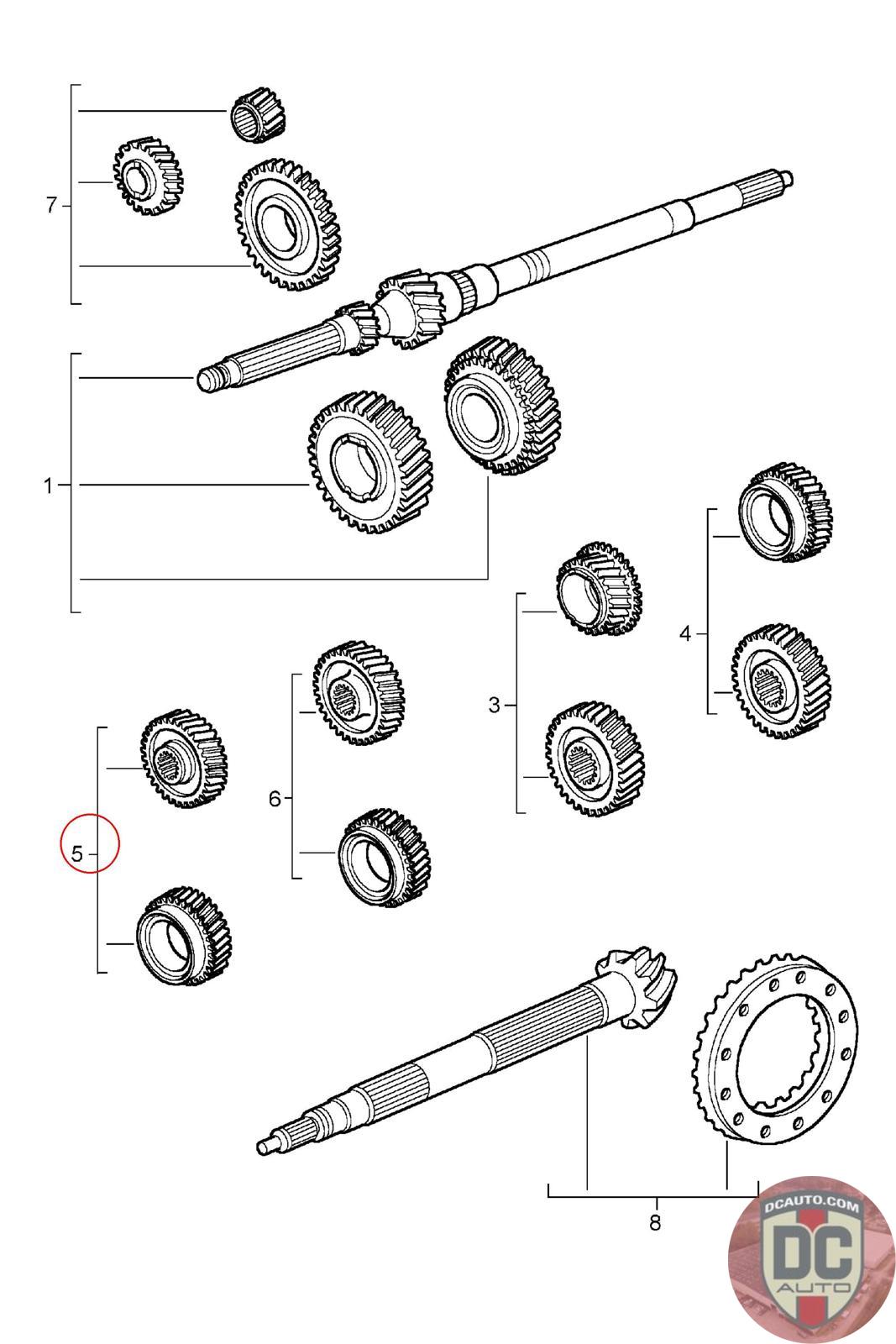 7

1

4

3

6

5

8

DCAUTO.COM
DC
AUTO