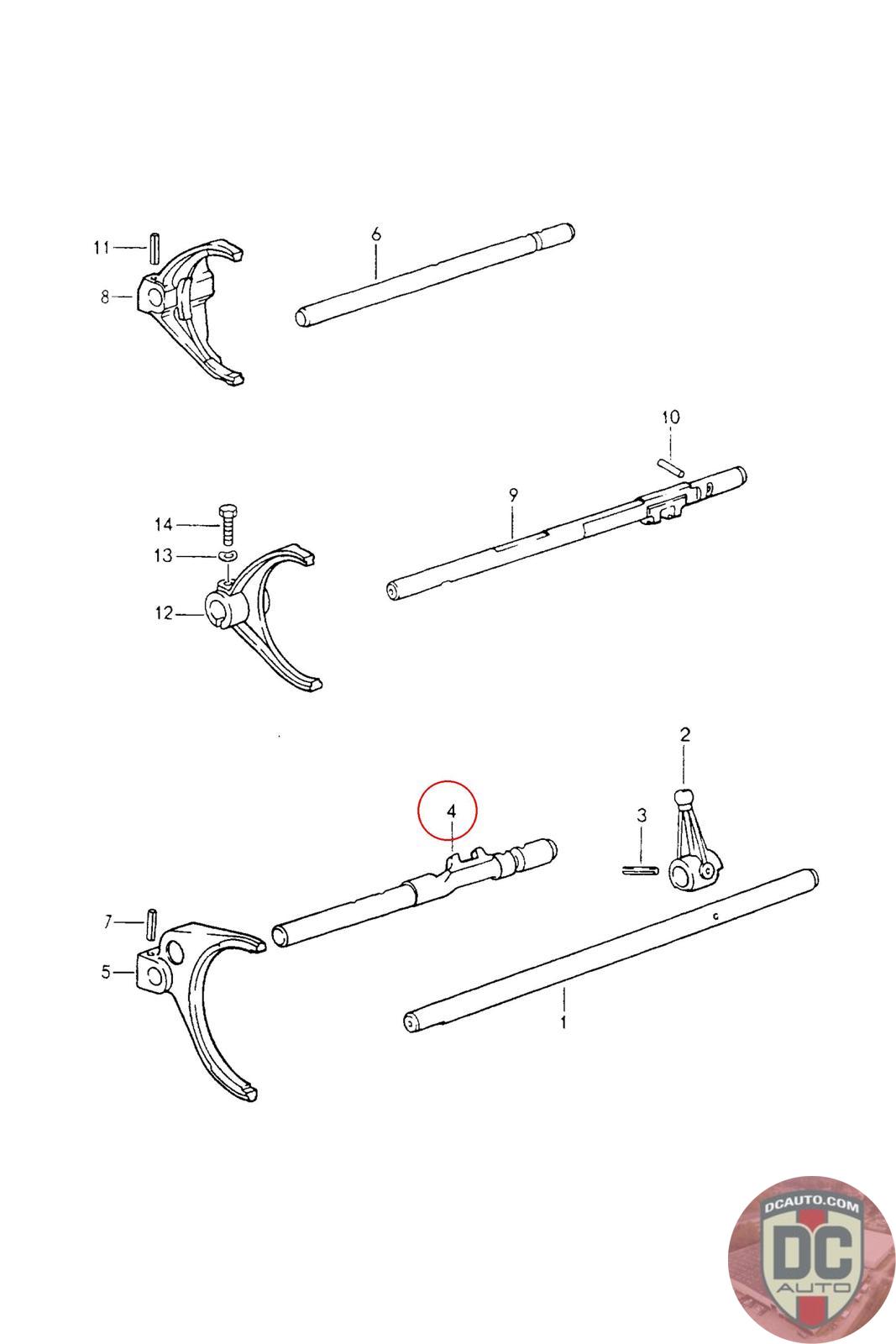 11
8
6
10
9
14
13
12
2
4
3
7
5
1
DCAUTO.COM
DC
AUTO