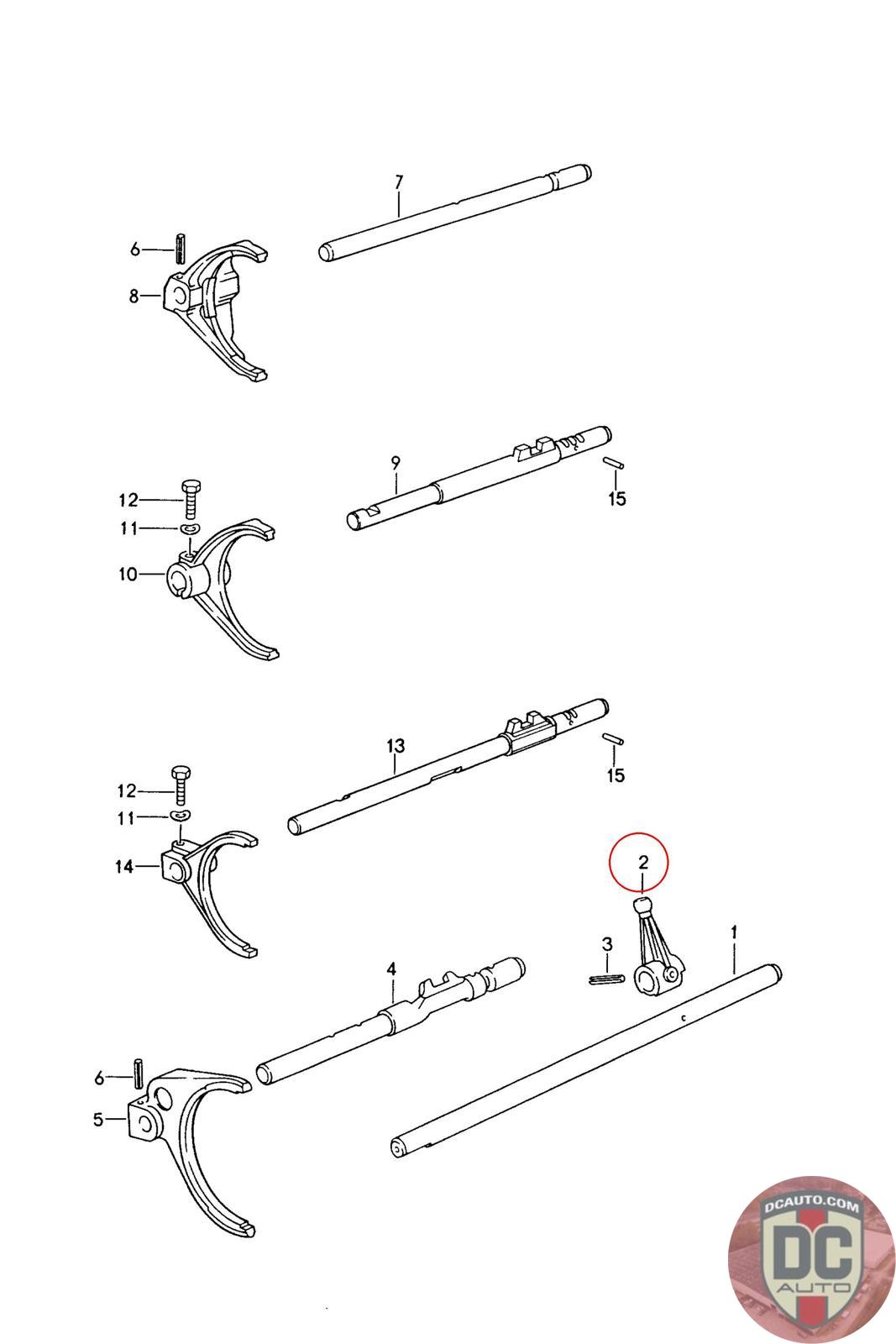 7
6
8
9
15
12
11
10
13
15
12
11
14
2
3
1
4
6
5
DCAUTO.COM
DC
AUTO