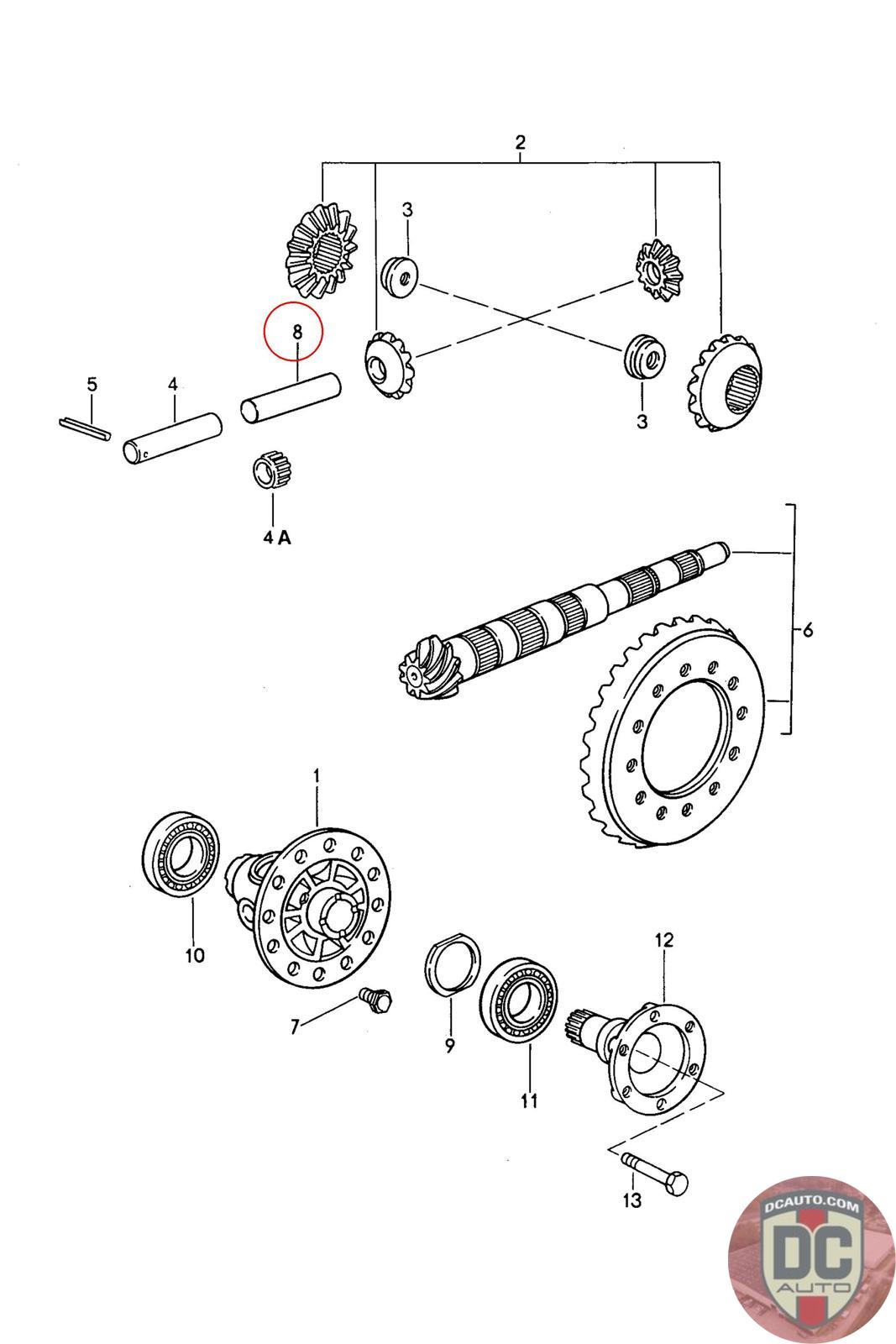 2
3
8
5
4
3
4 A
6
1
10
12
7
9
11
13
DCAUTO.COM
DC
AUTO