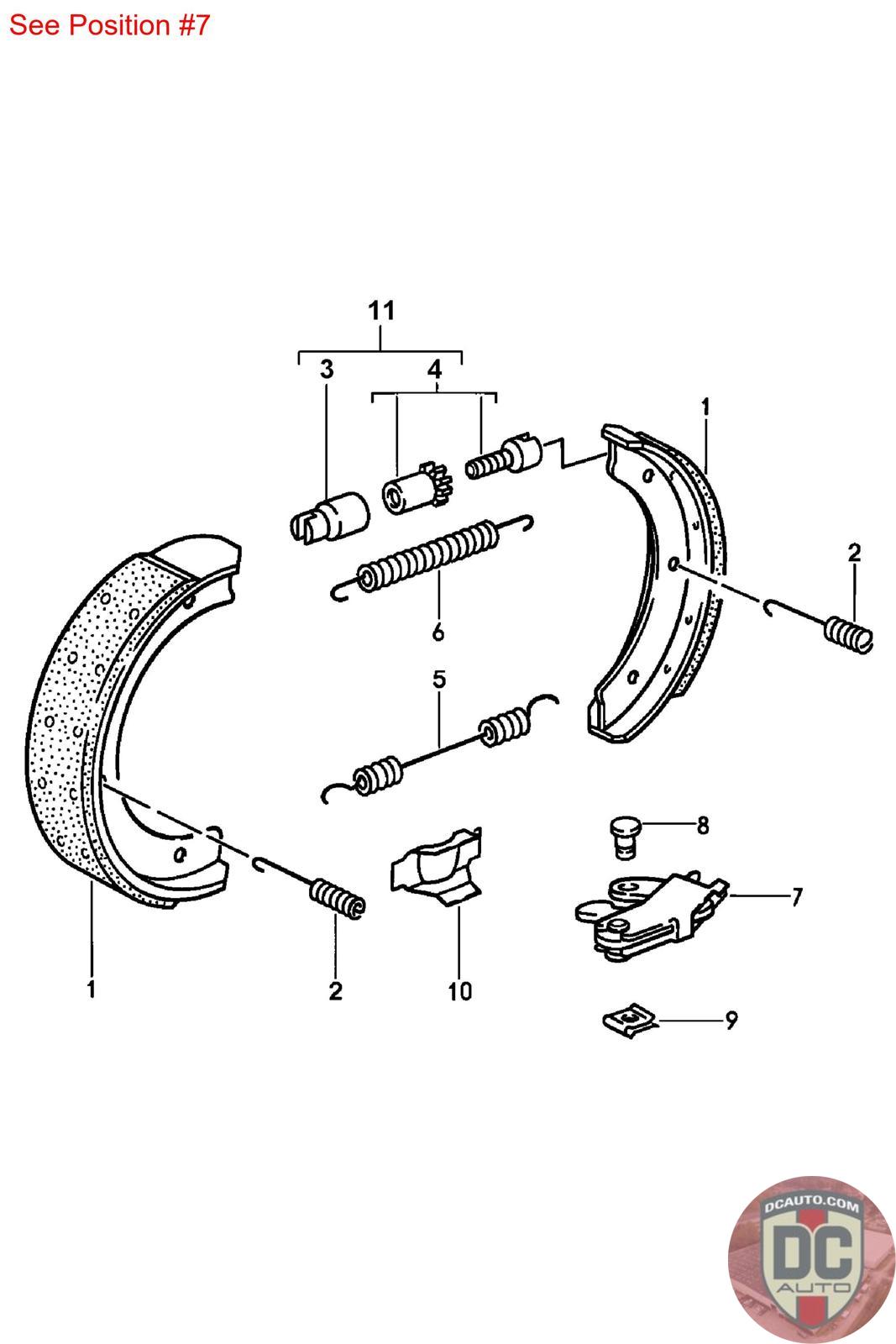 See Position #7

11
3
4
1
2
6
5
8
7
1
2
10
9

DCAUTO.COM
DC
AUTO