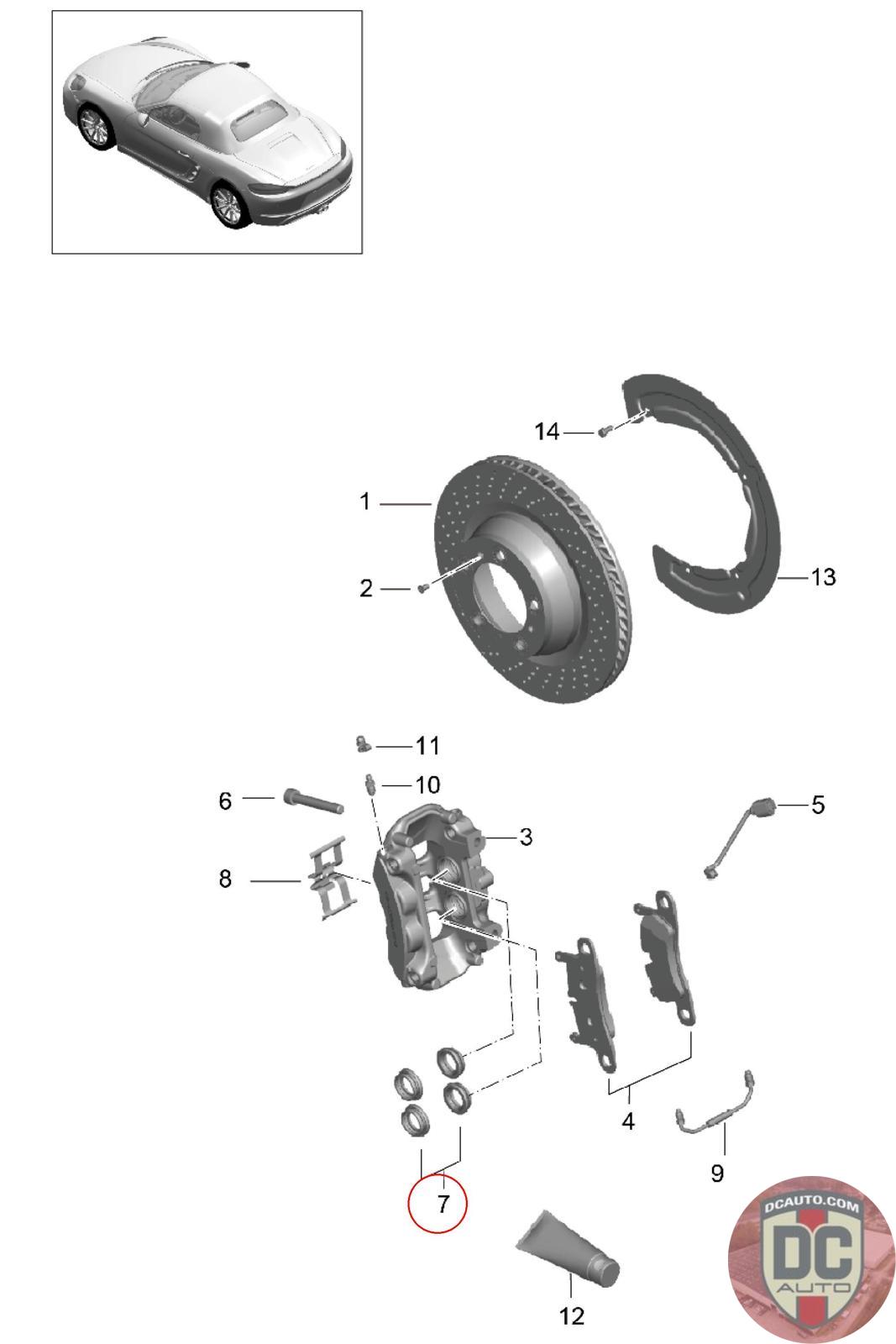 14
1
2
13
11
10
6
5
3
8
4
9
7
12
DCAUTO.COM
DC
AUTO