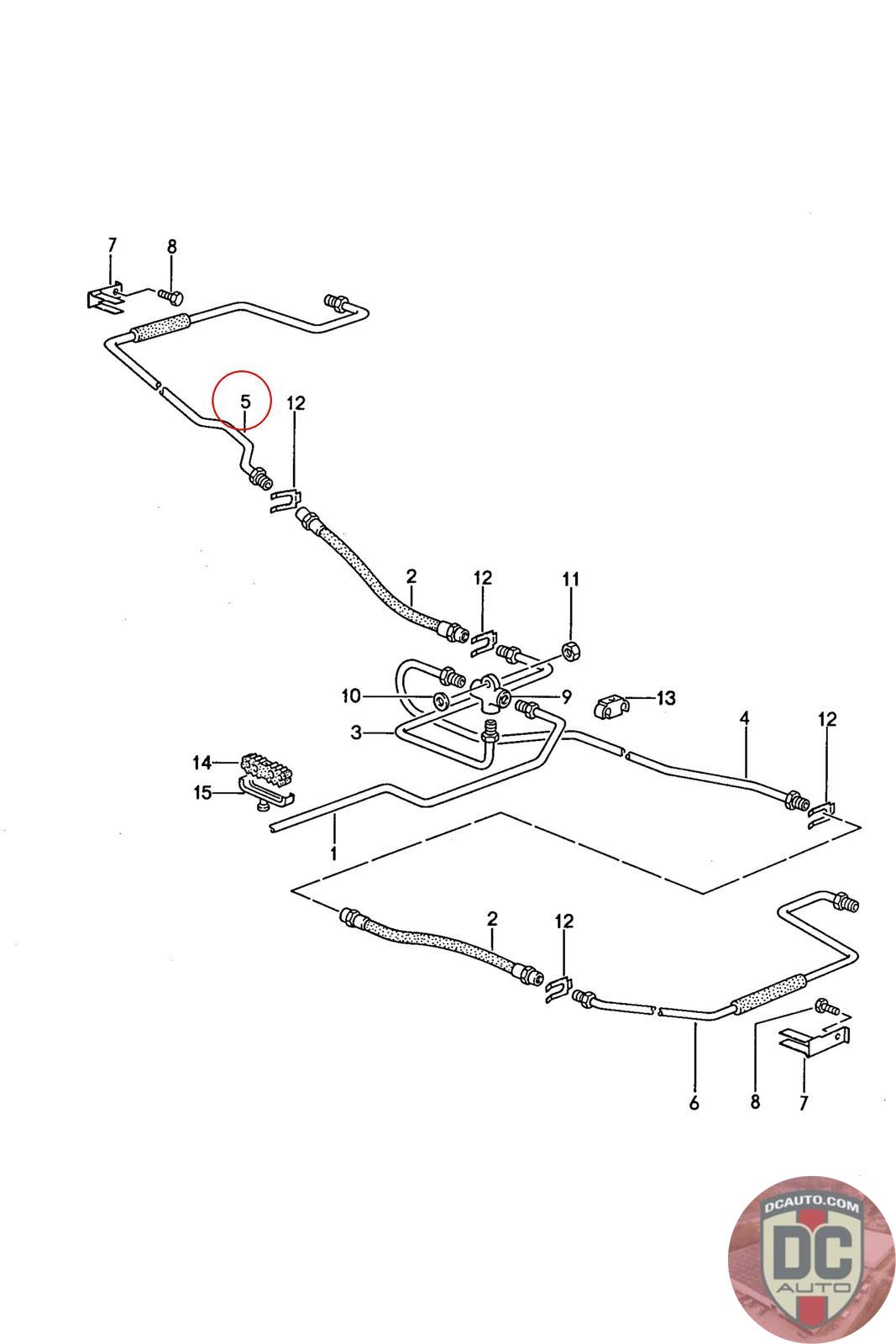 7
8
5
12
2
12
11
10
9
13
3
4
12
14
15
1
2
12
6
8
7
DCAUTO.COM
DC
AUTO