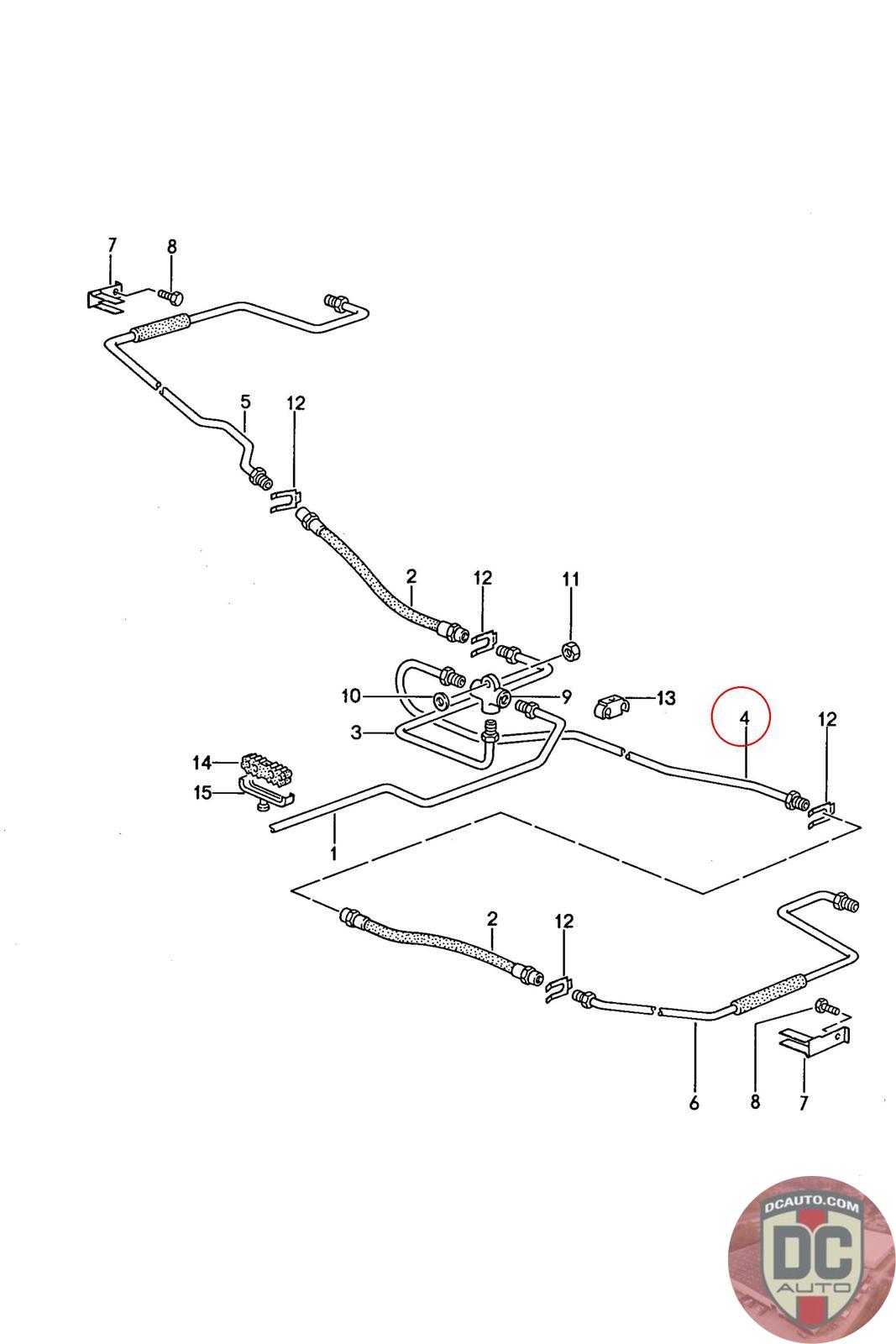 7
8
5
12
2
12
11
10
9
13
4
12
3
14
15
1
2
12
6
8
7
DCAUTO.COM
DC
AUTO