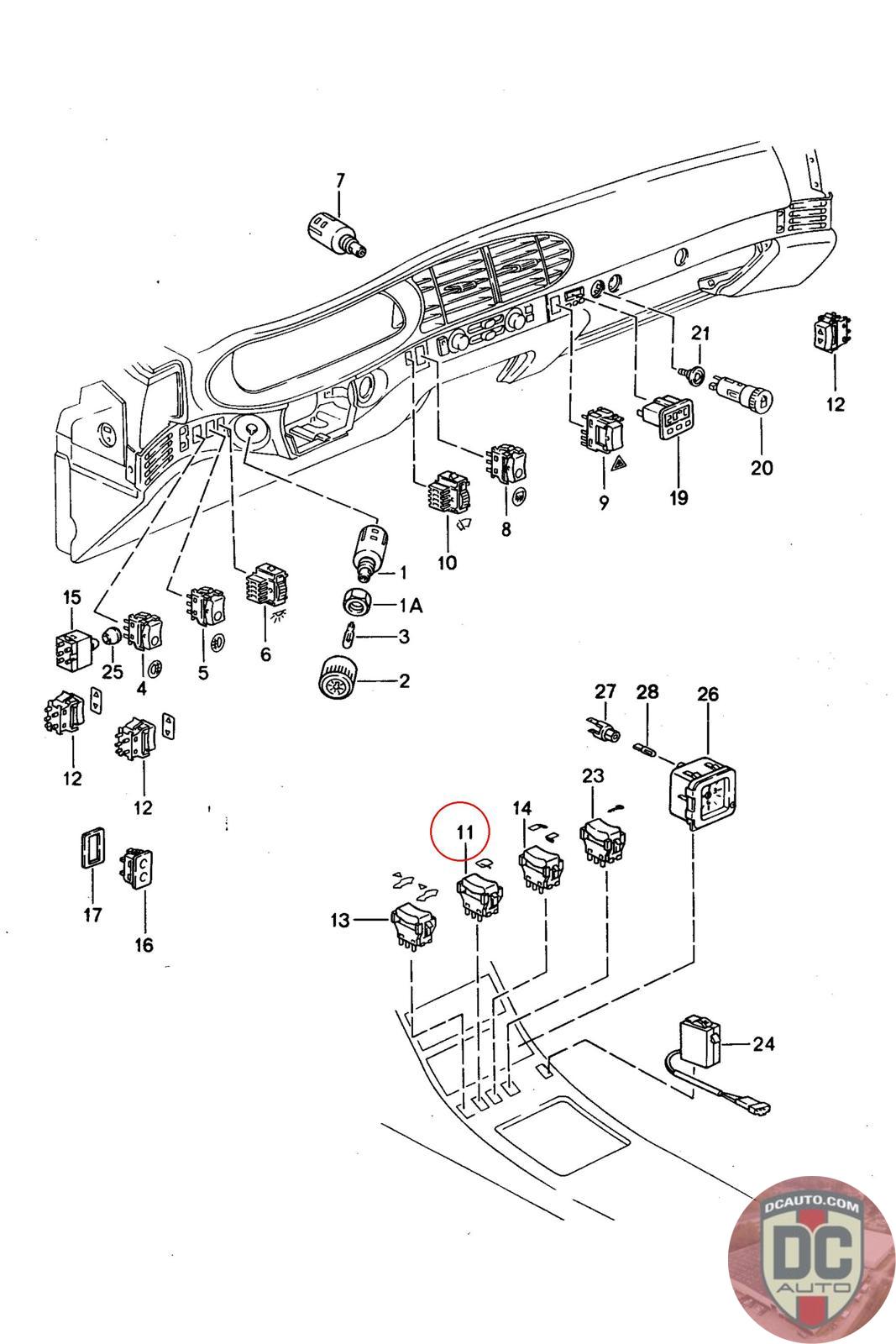 7
21
12
20
19
9
8
10
1
1A
3
2
15
25
4
5
6
12
12
17
16
27
28
26
23
14
11
13
24
DCAUTO.COM
DC
AUTO