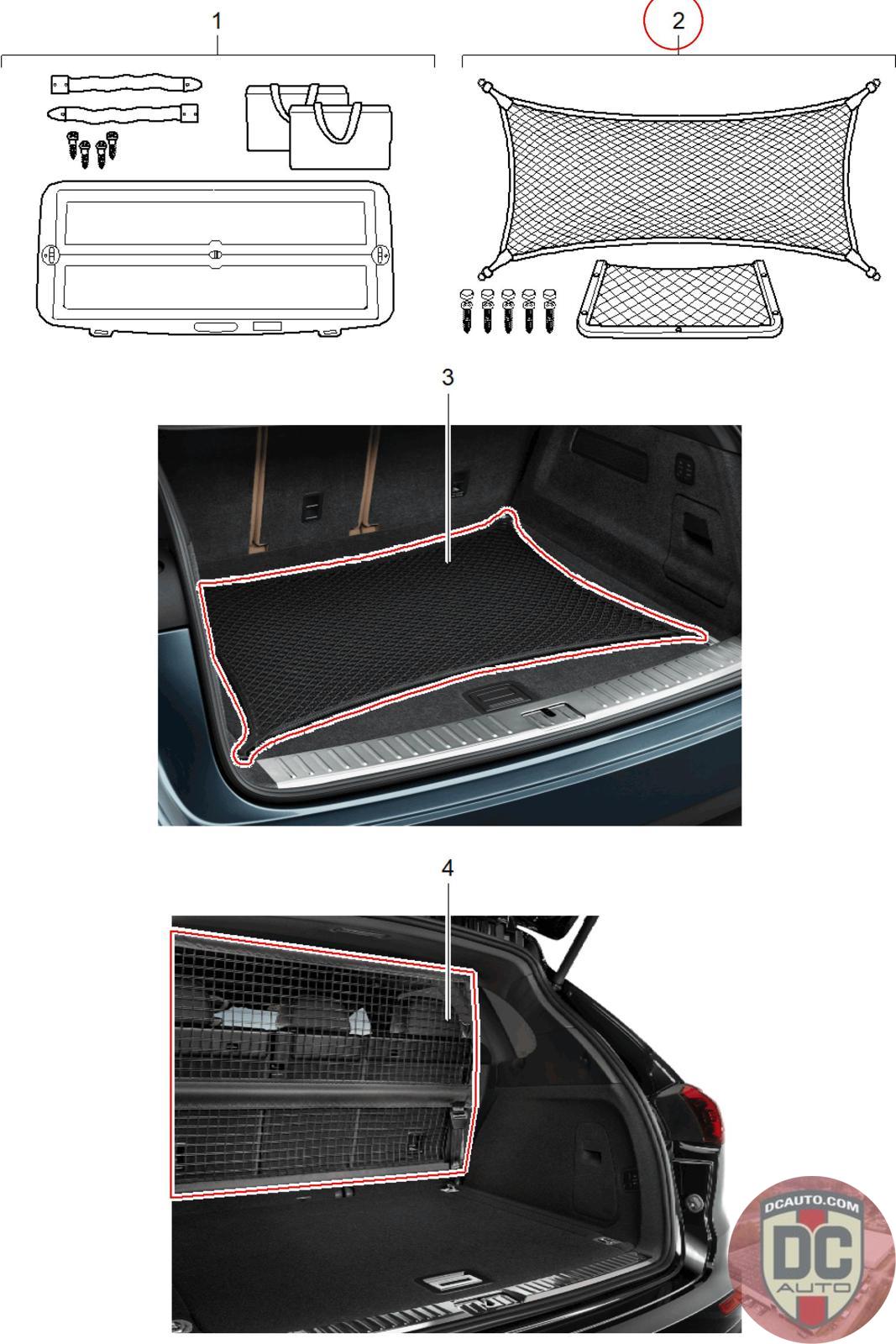 1

2

3

4

DCAUTO.COM
DC
AUTO