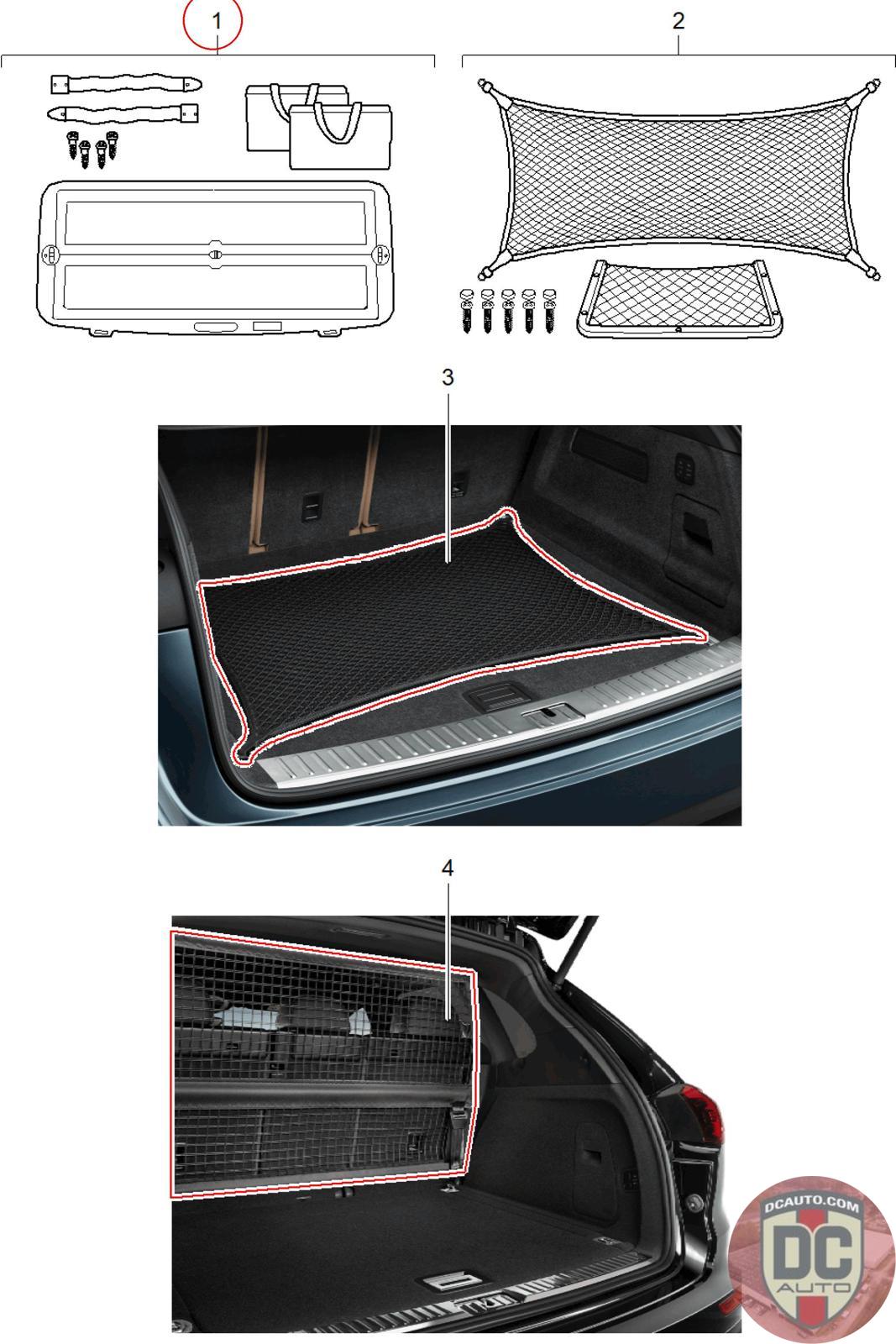 1

2

3

4

DCAUTO.COM
DC
AUTO