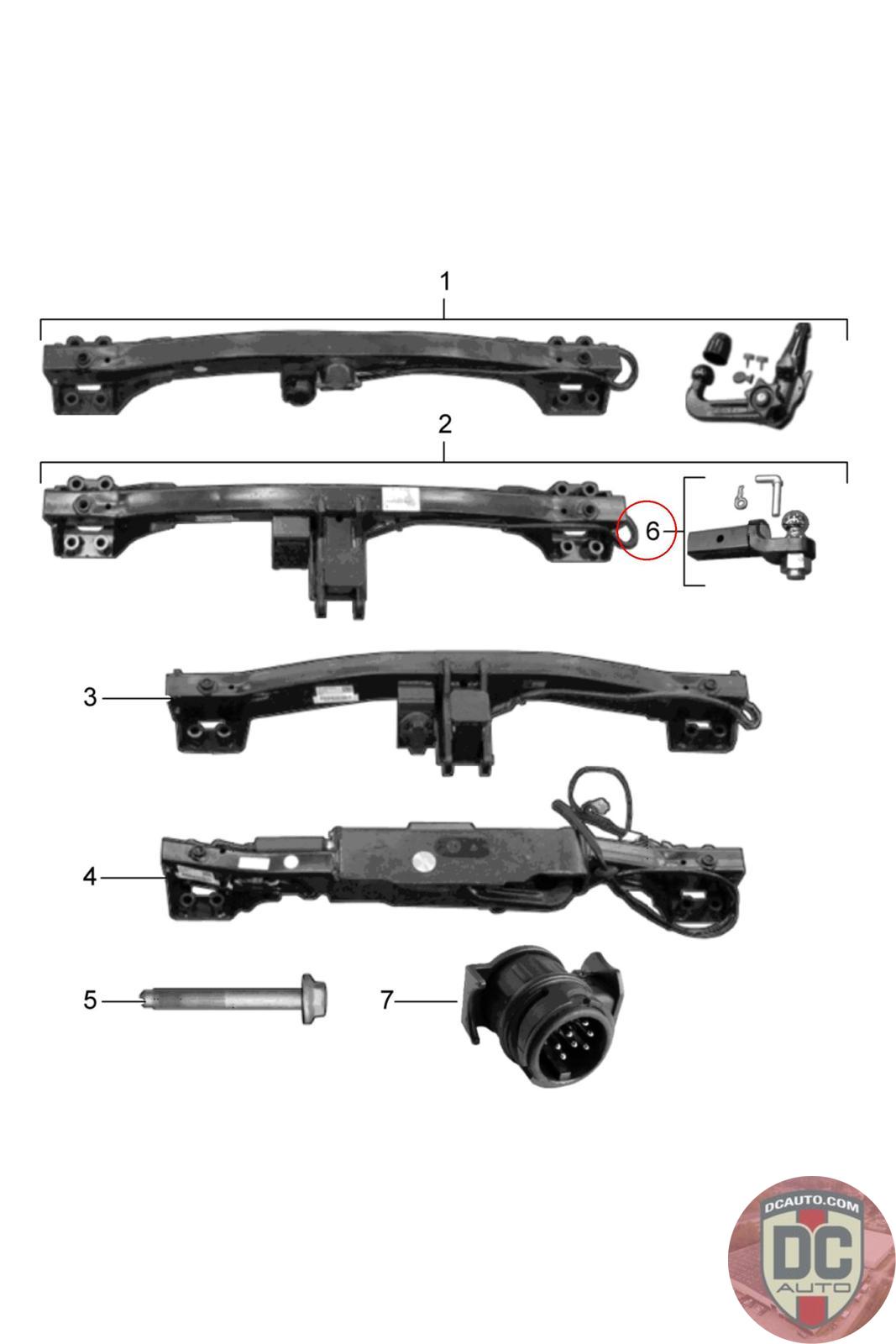 1

2

6

3

4

5

7

DCAUTO.COM
DC
AUTO