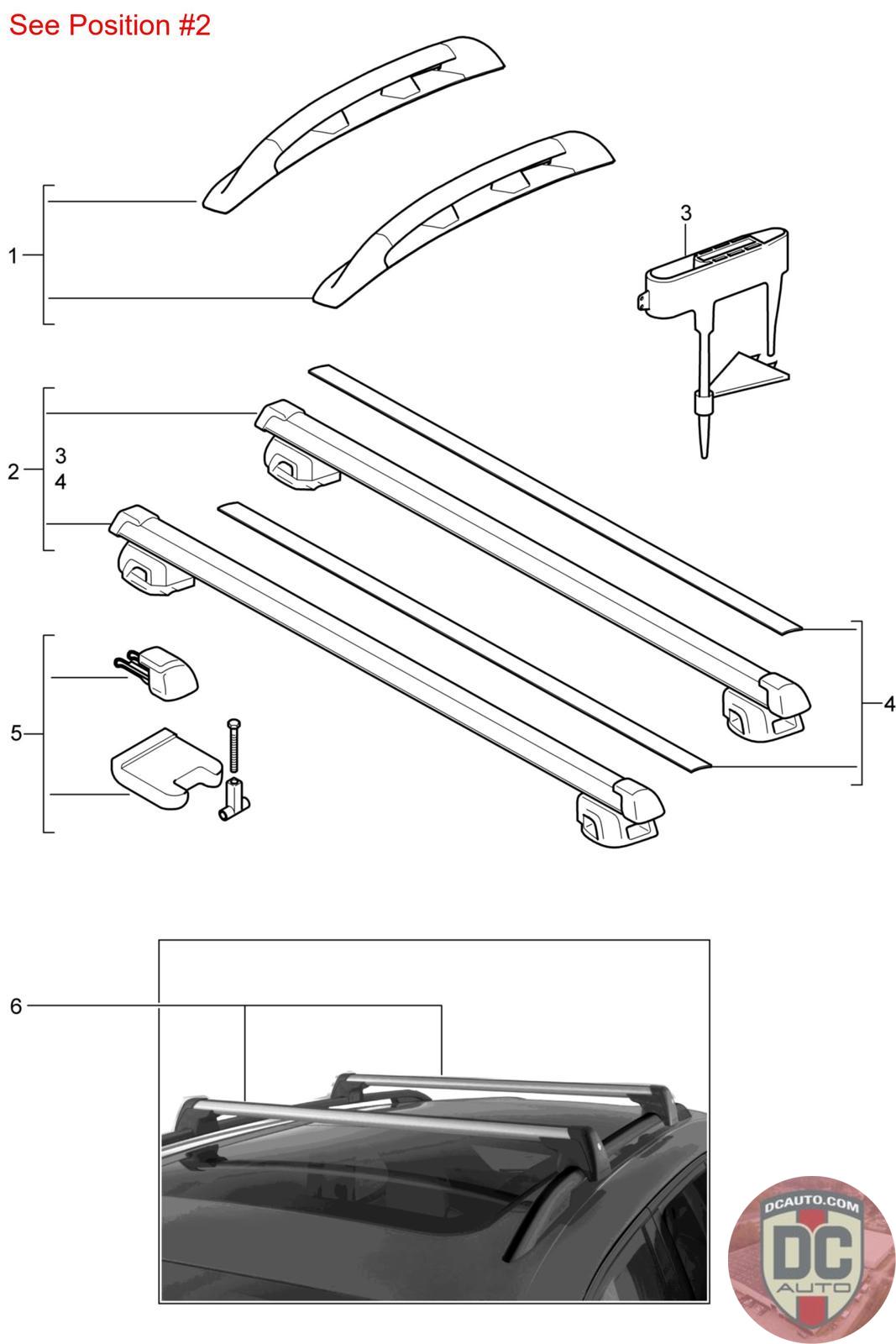 See Position #2

1

3

2

3
4

4

5

6

DCAUTO.COM
DC
AUTO