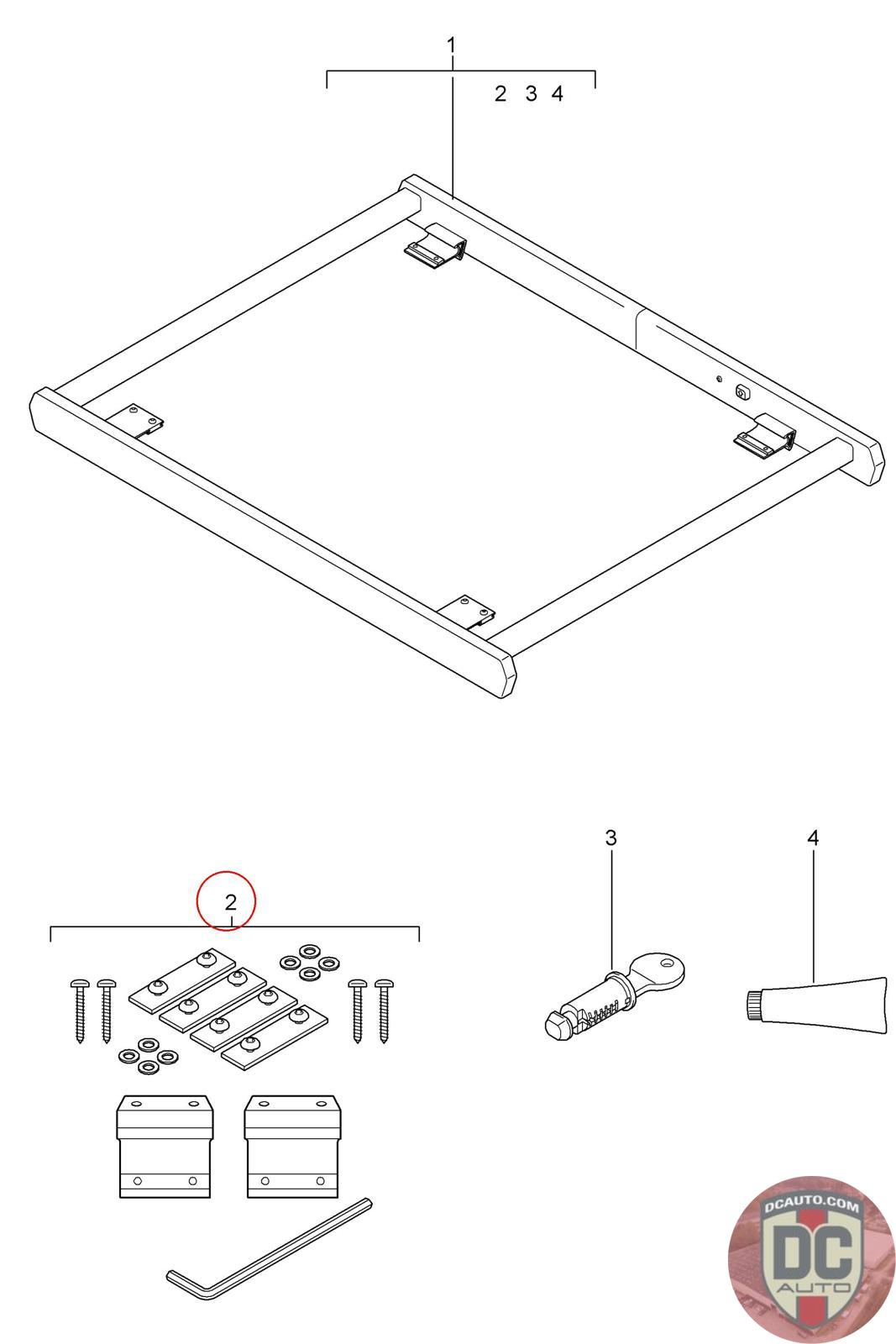 1

2 3 4

2

3

4

DCAUTO.COM
DC
AUTO