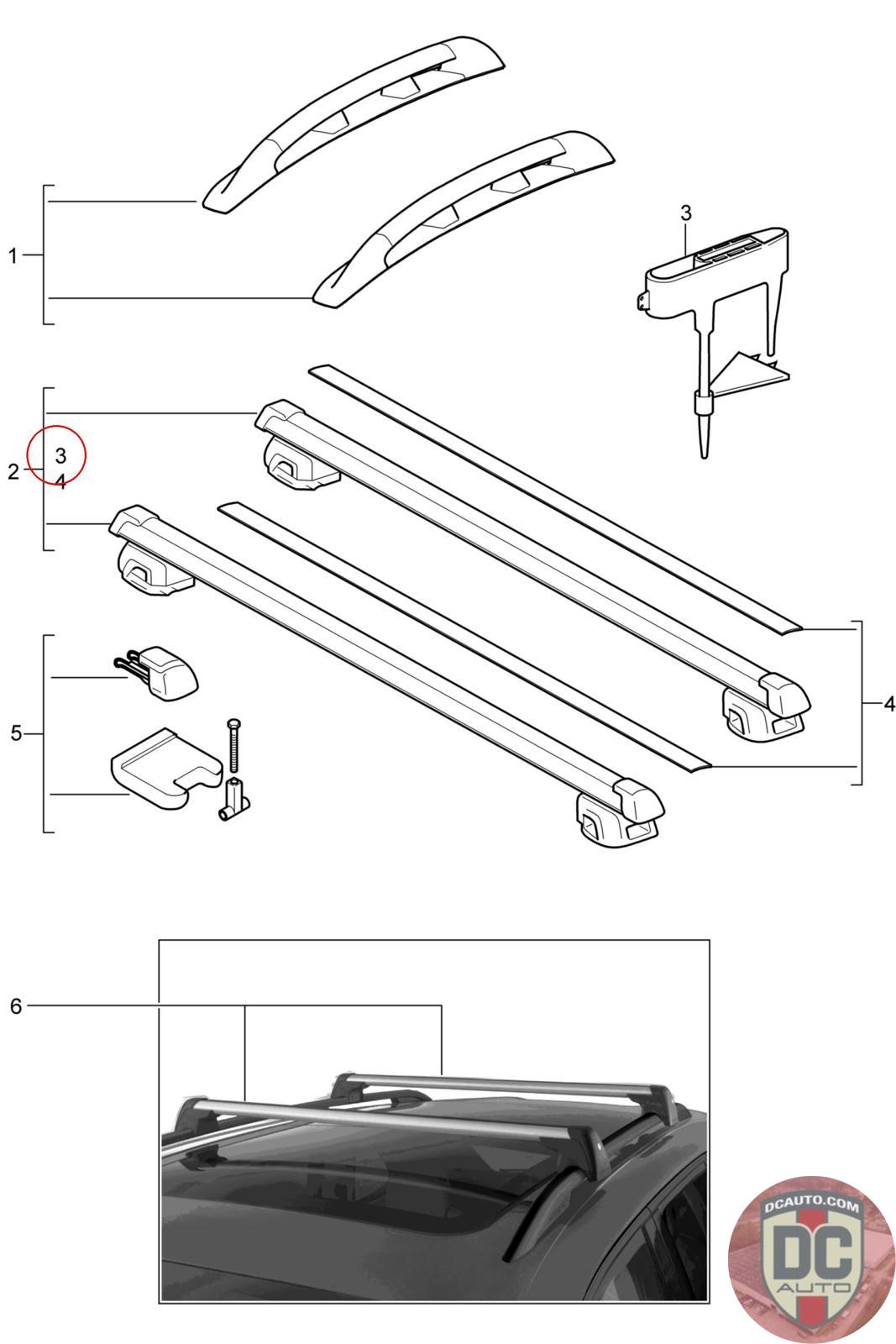 1

3

2
3
4

4

5

6

DCAUTO.COM
DC
AUTO