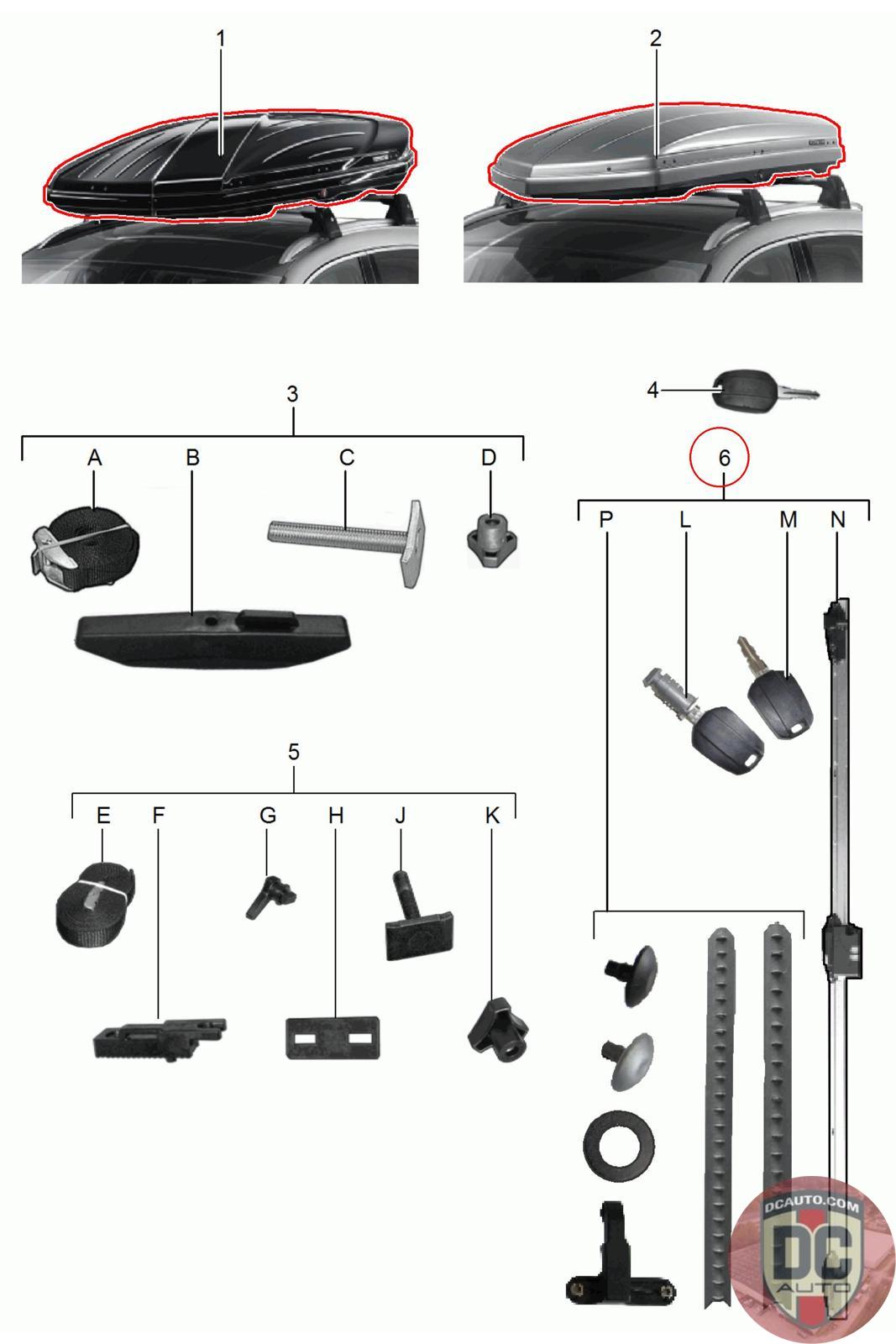 1
2
3
A
B
C
D
4
6
P
L
M
N
5
E
F
G
H
J
K
DCAUTO.COM
DC
AUTO