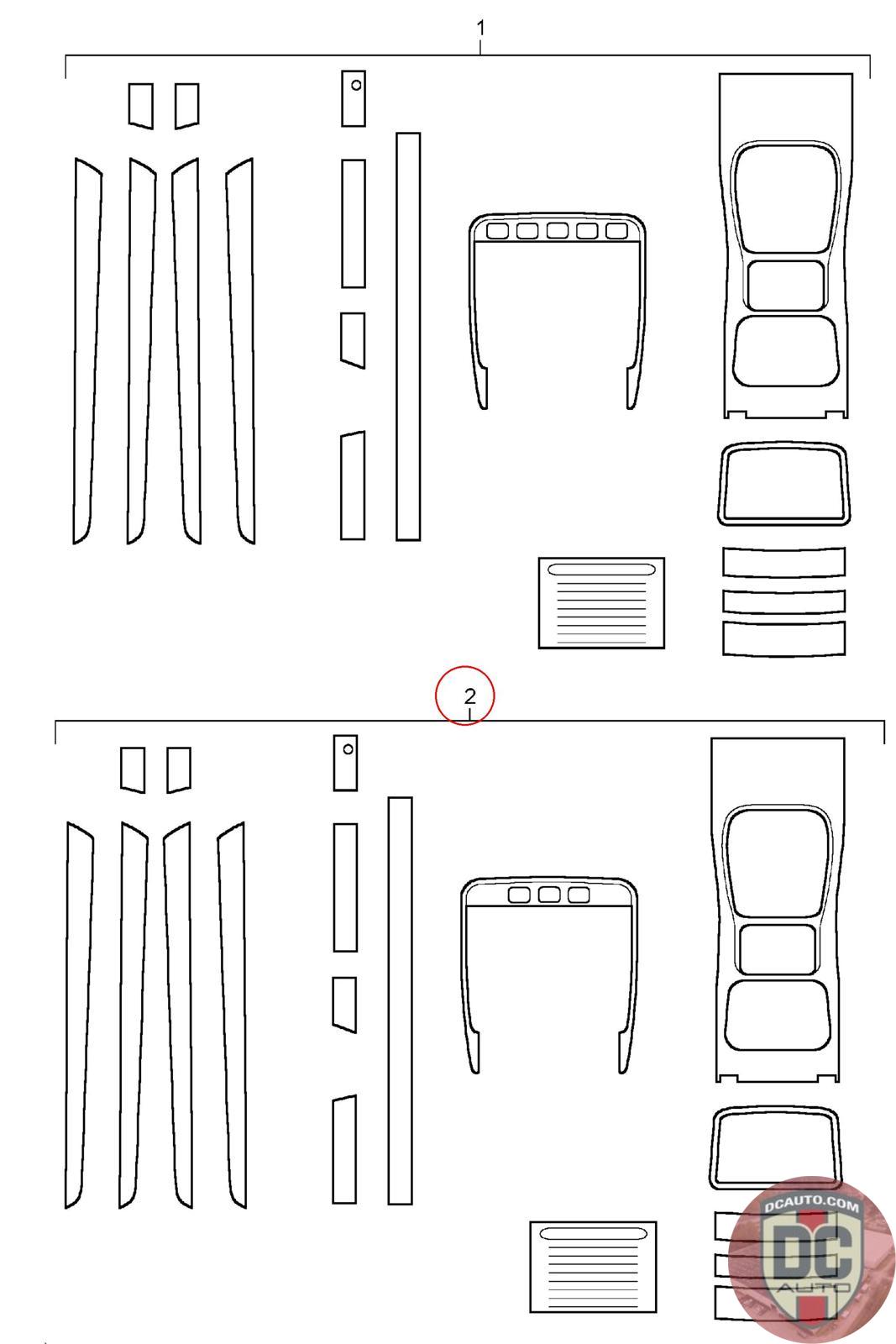 1

2

DCAUTO.COM
DC
AUTO