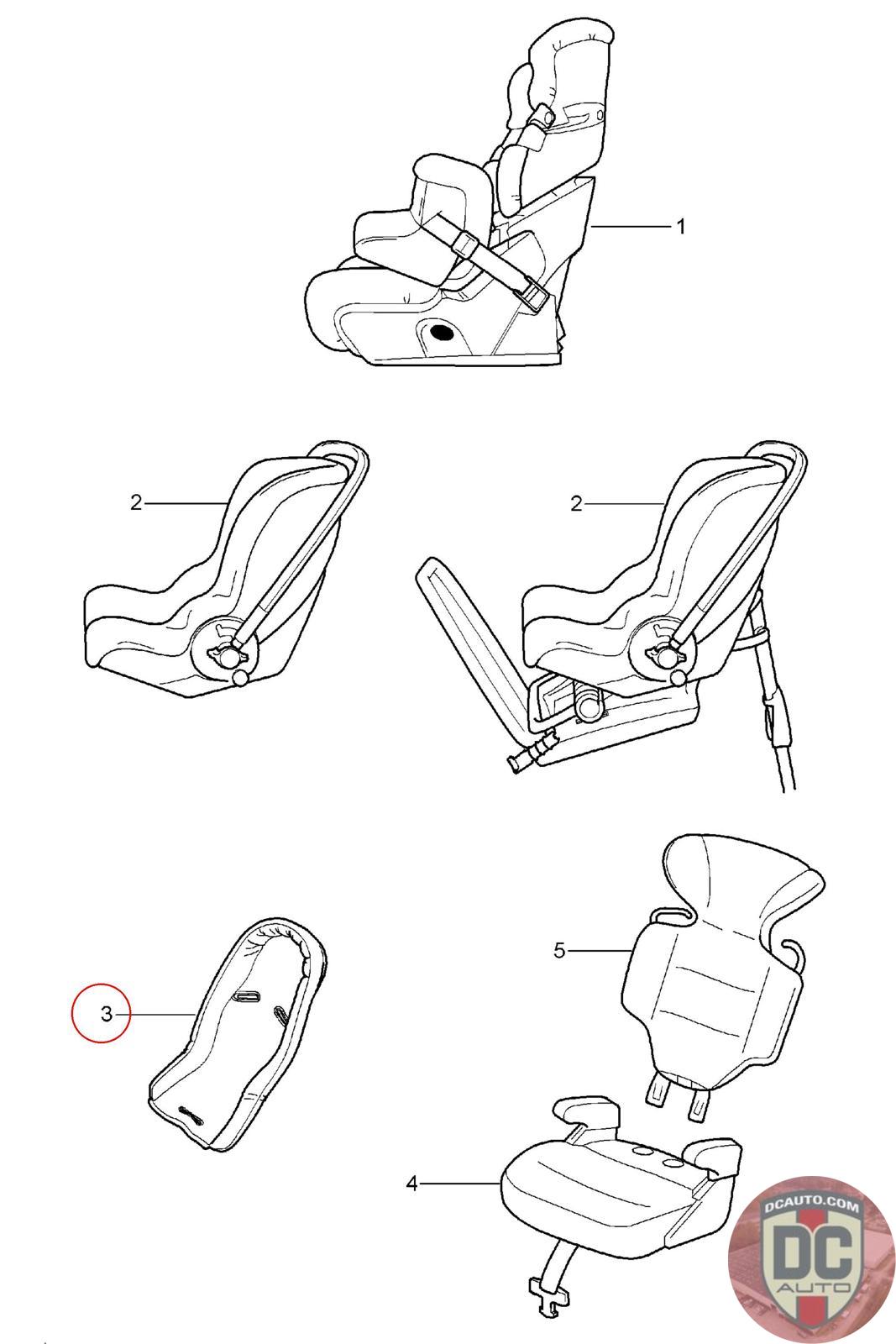 1

2

2

3

5

4

DCAUTO.COM
DC
AUTO