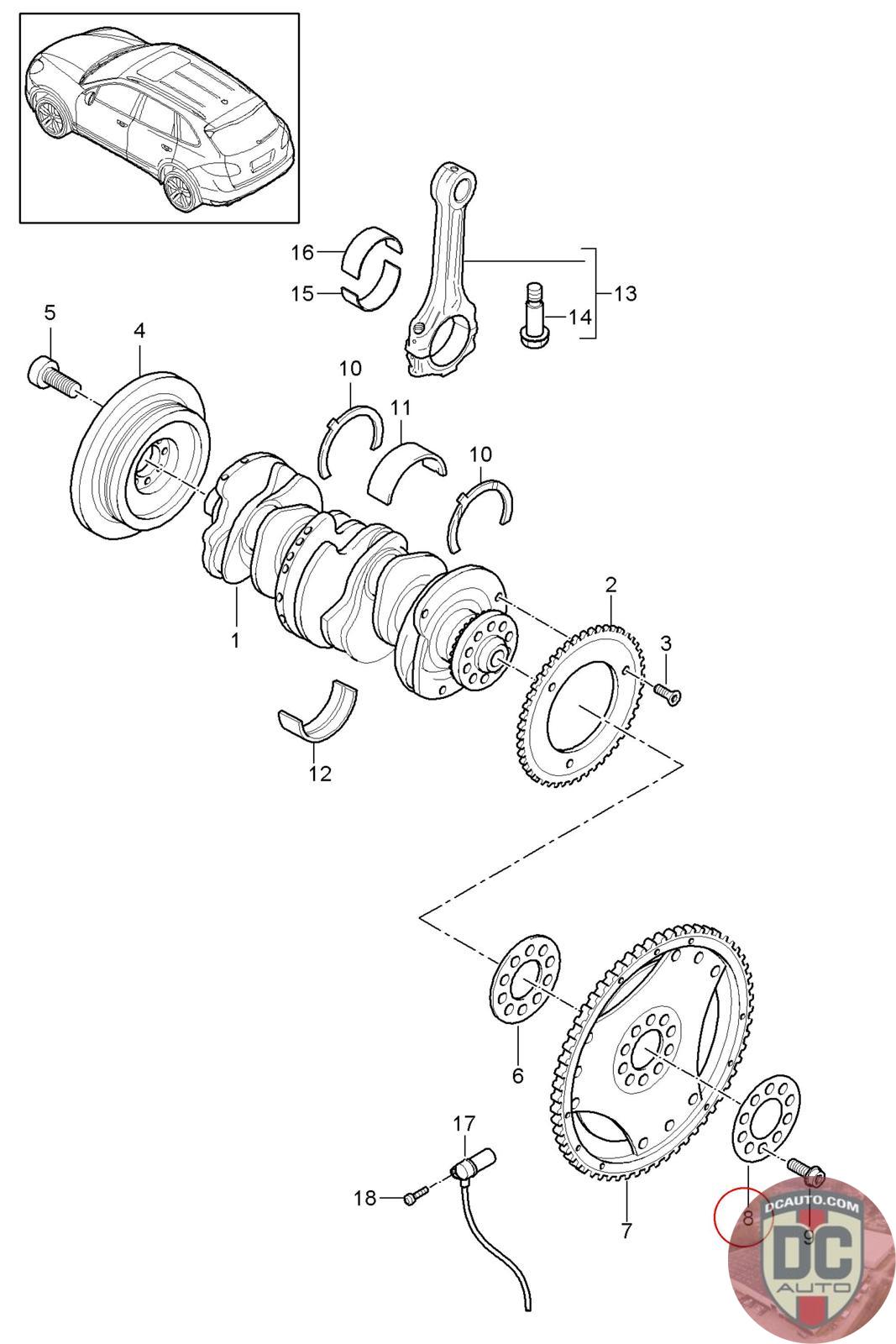 16
15
13
14
5
4
10
11
10
1
2
3
12
6
17
18
7
8
9
DCAUTO.COM
DC
AUTO