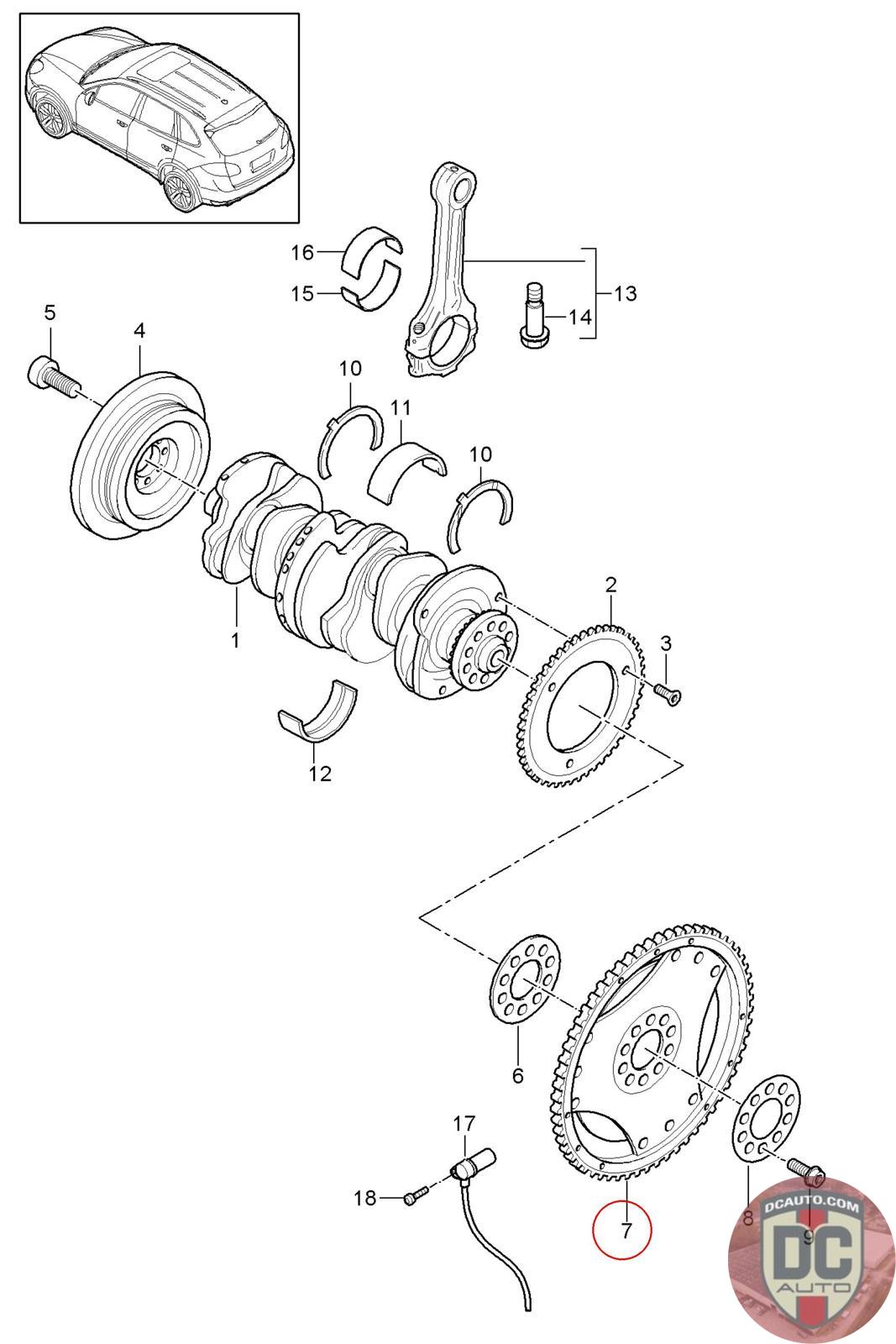 16
15
13
14
5
4
10
11
10
2
3
1
12
6
17
18
7
8
9
DCAUTO.COM
DC
AUTO