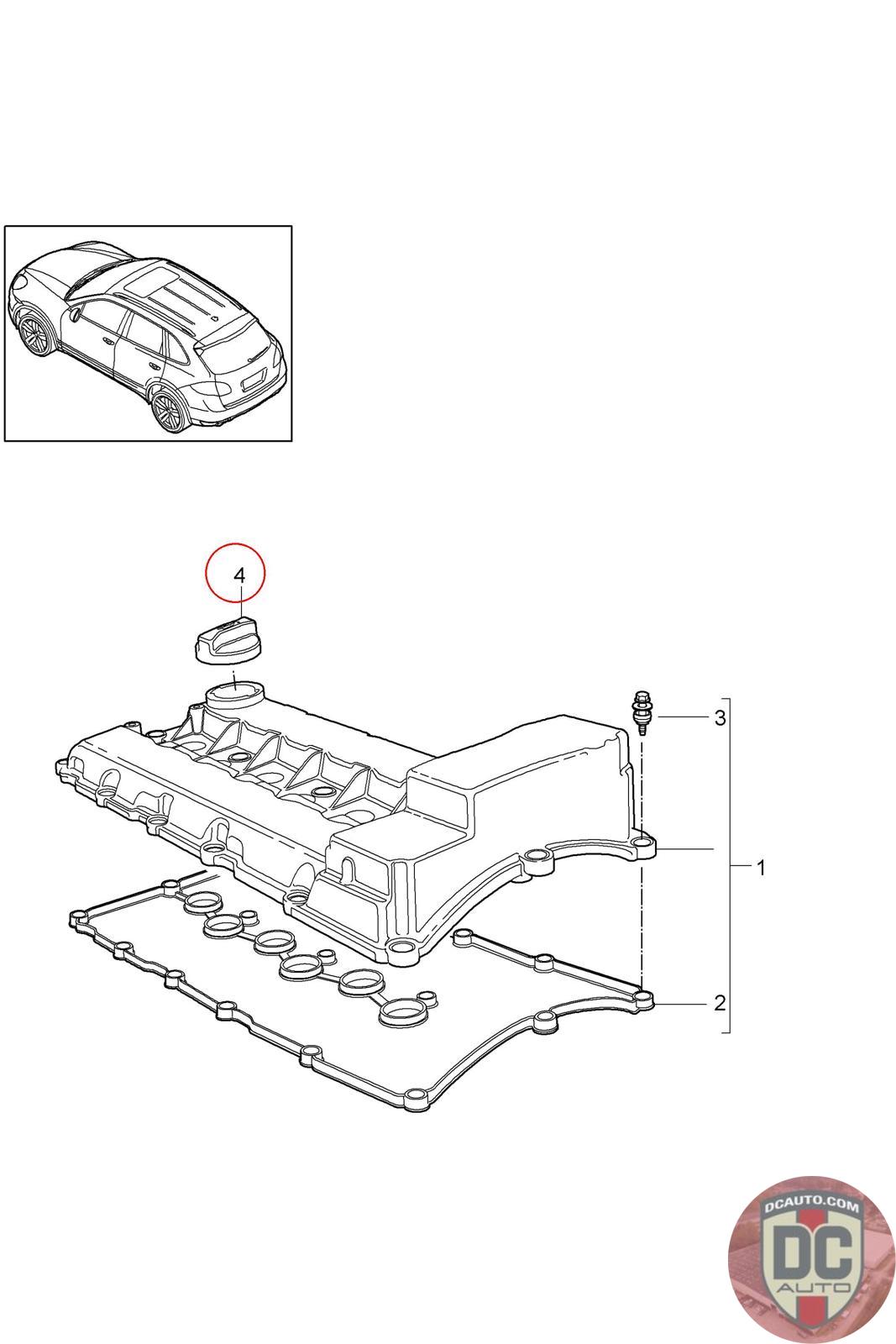 4

3

1

2

DCAUTO.COM
DC
AUTO