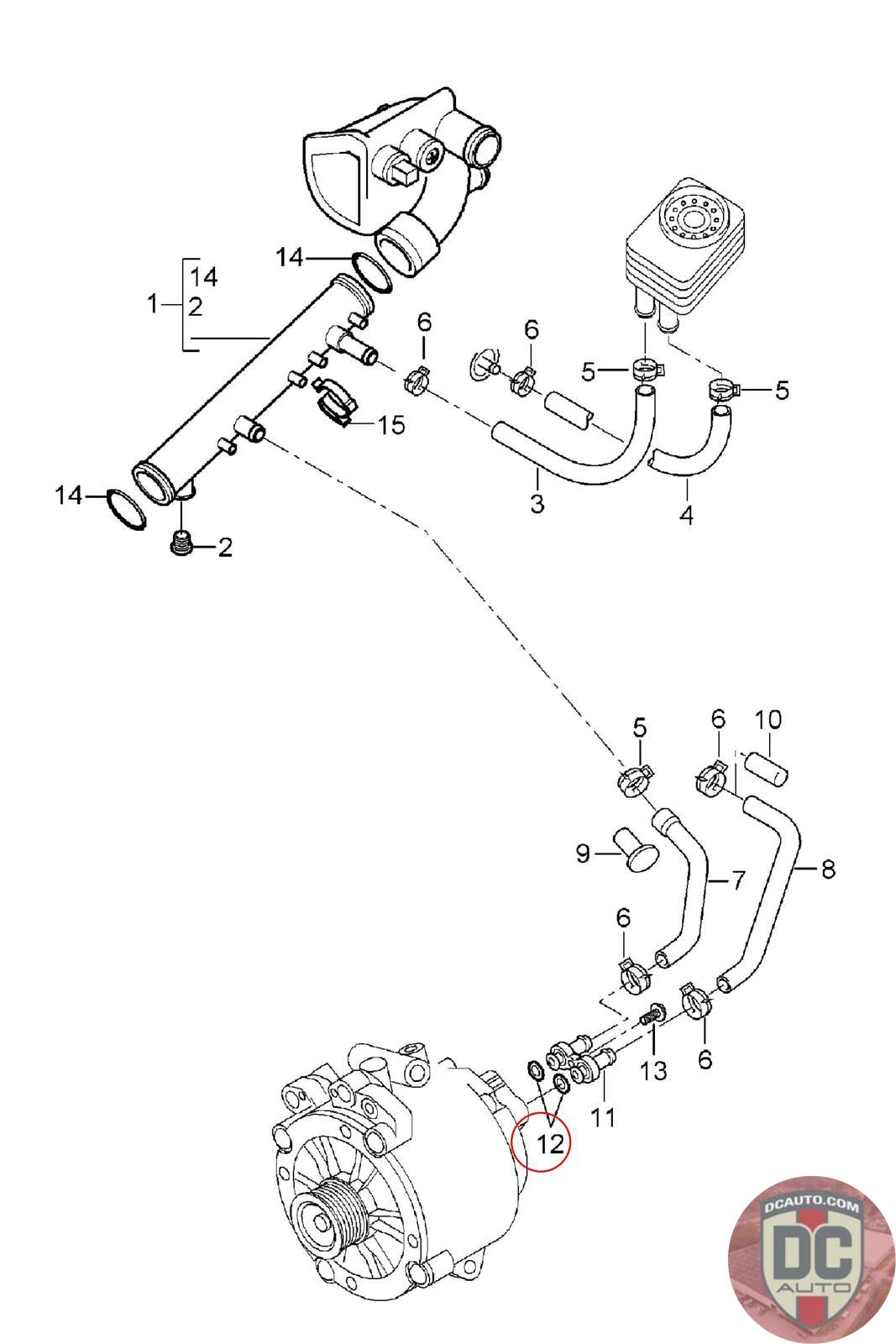 14
1
14
2
6
6
5
5
15
14
3
4
2
5
6
10
9
7
8
6
13
6
11
12
DCAUTO.COM
DC
AUTO