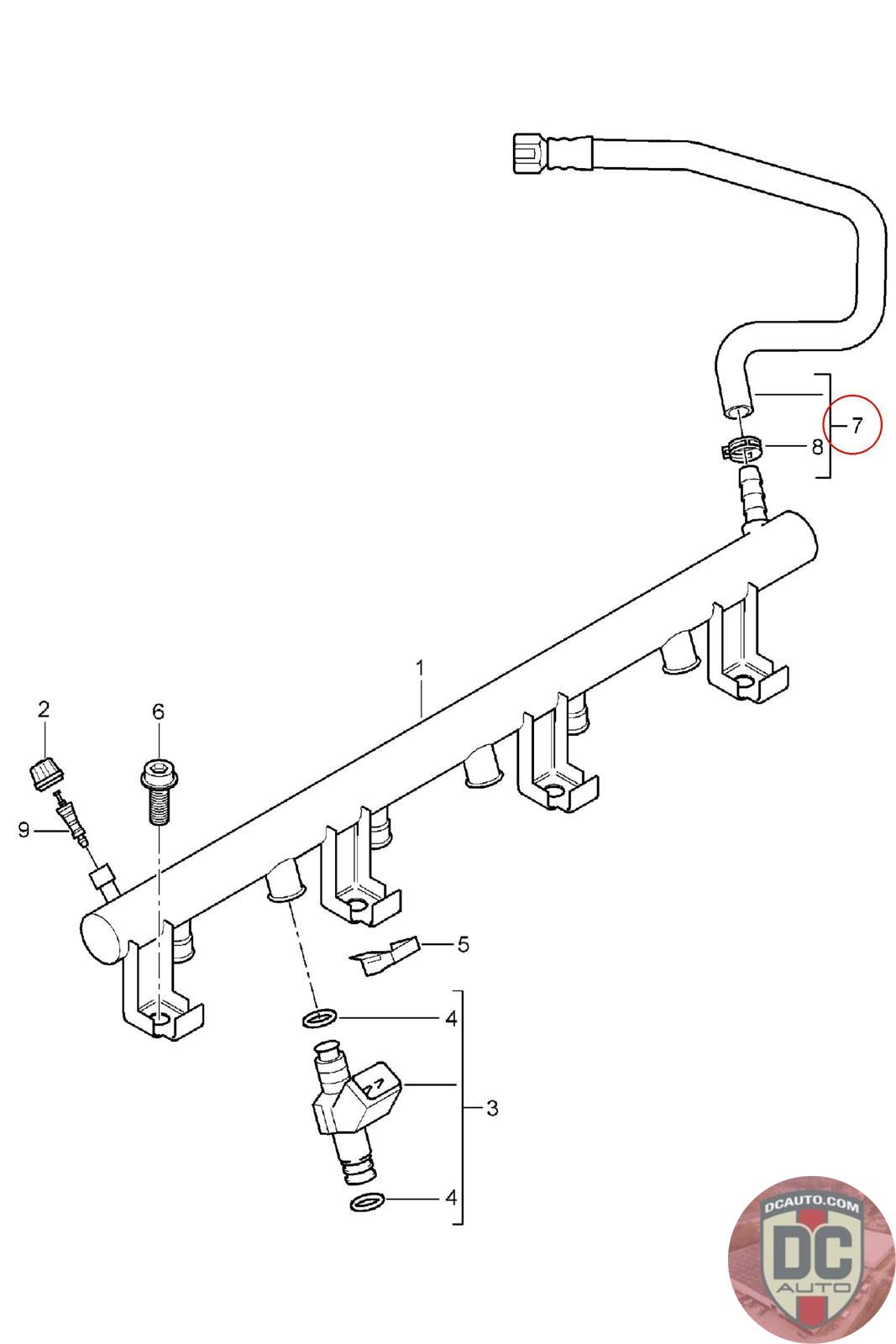 7
8
1
2
6
9
5
4
3
4
DCAUTO.COM
DC
AUTO