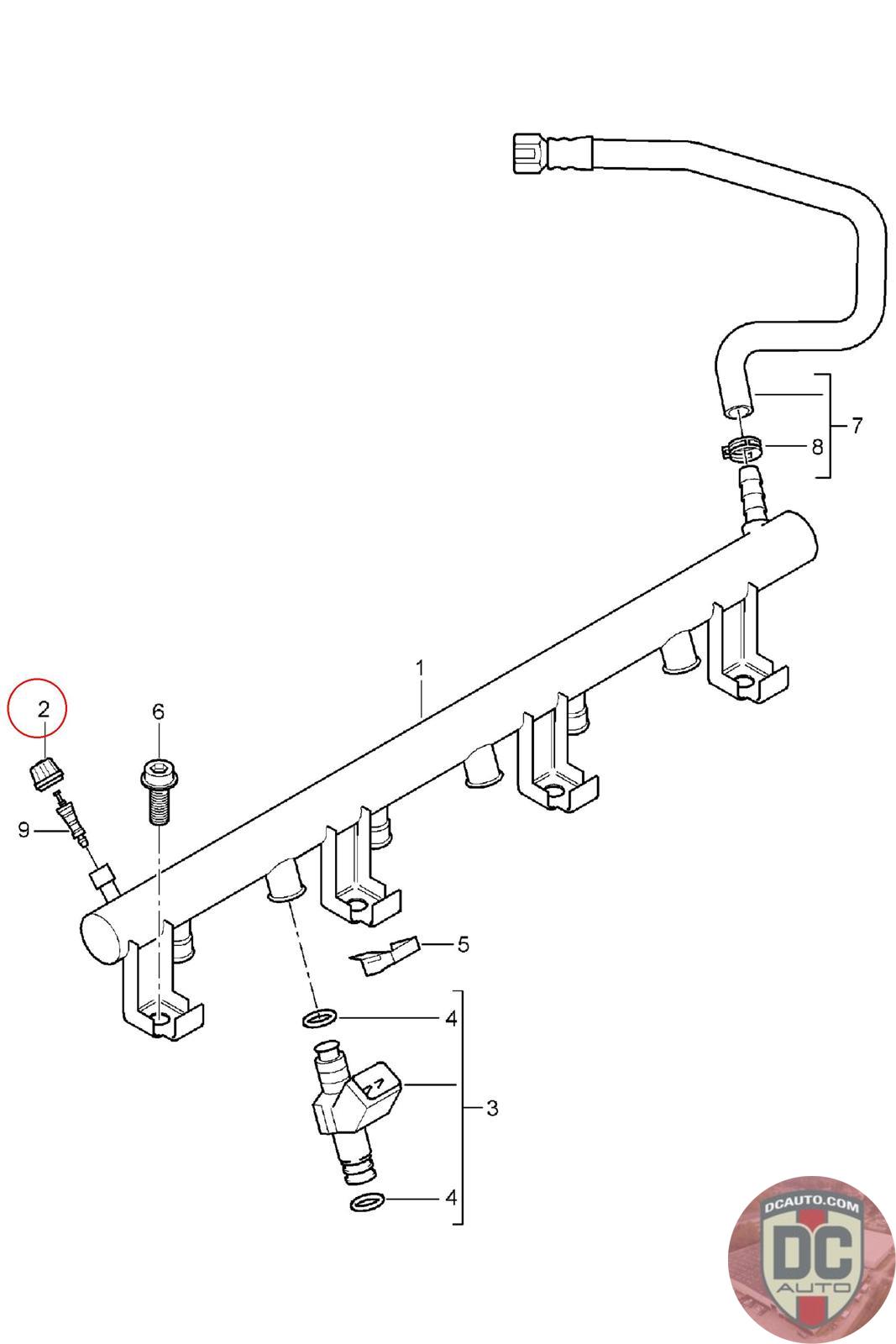 7
8
1
2
6
9
5
4
3
4
DCAUTO.COM
DC
AUTO