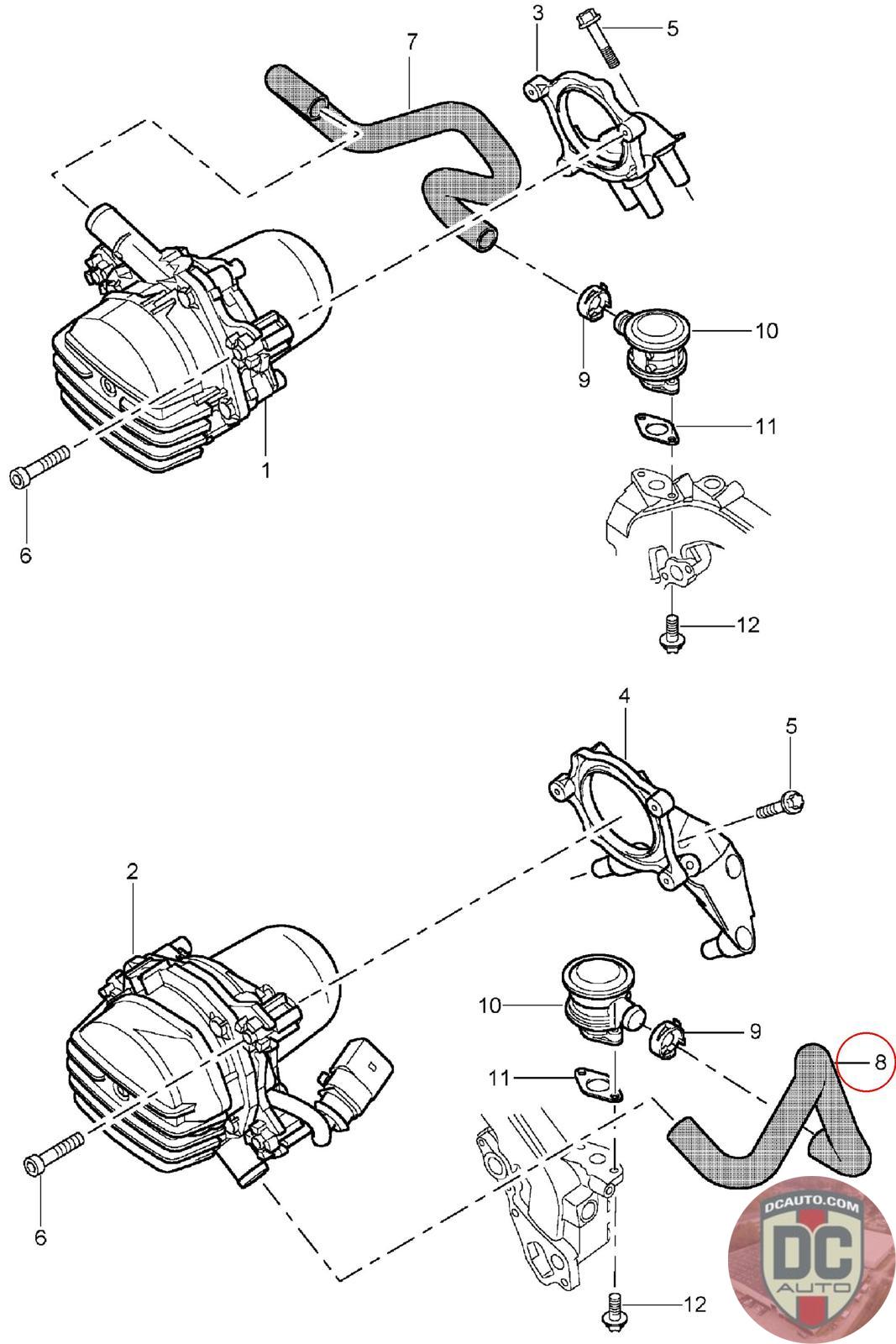 7
3
5
10
9
11
1
6
12
4
5
2
10
9
8
11
6
12
DCAUTO.COM
DC
AUTO