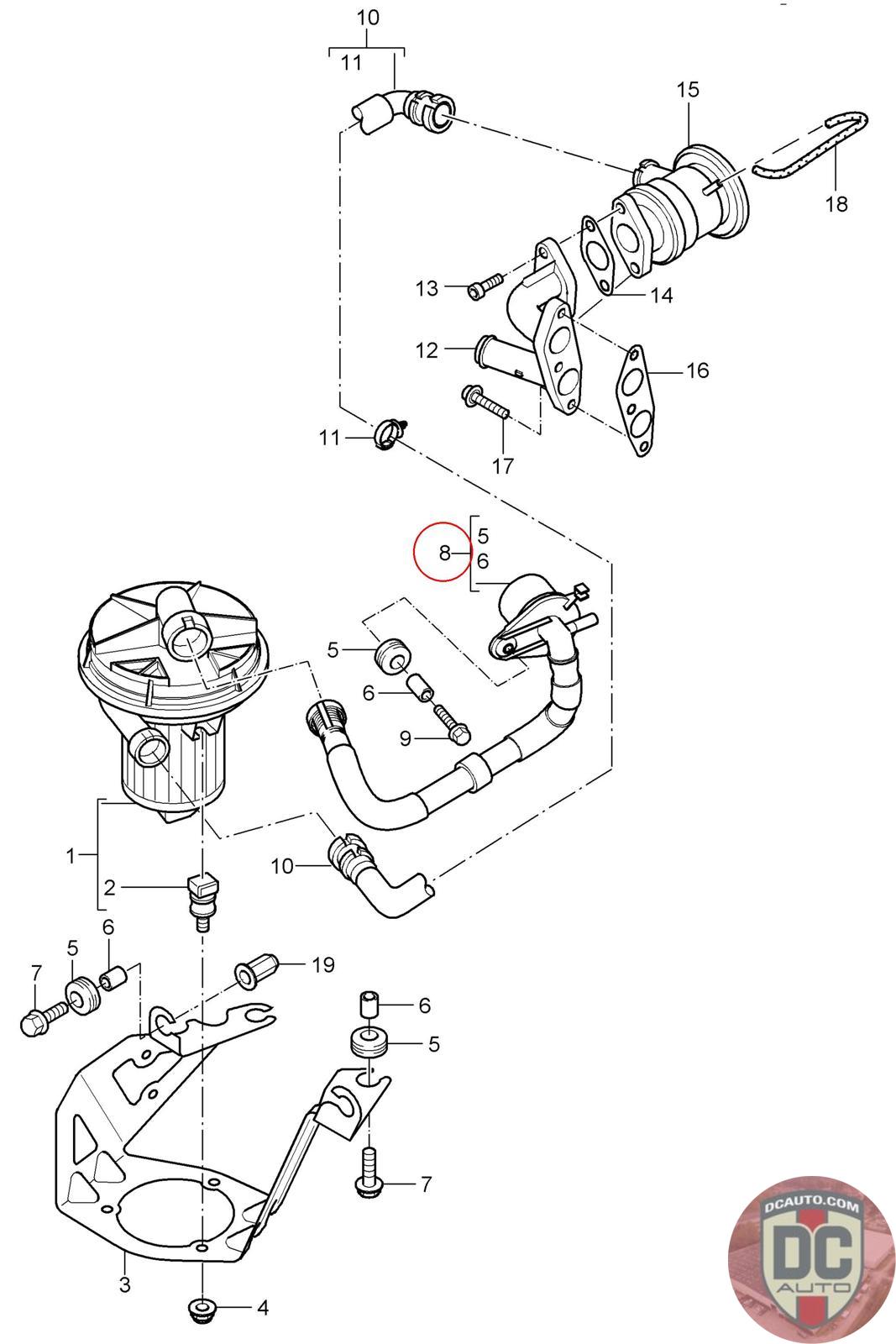 10
11
15
18
13
14
12
16
11
17
8
5
6
5
6
9
1
2
10
7
5
6
19
6
5
7
3
4
DCAUTO.COM
DC
AUTO