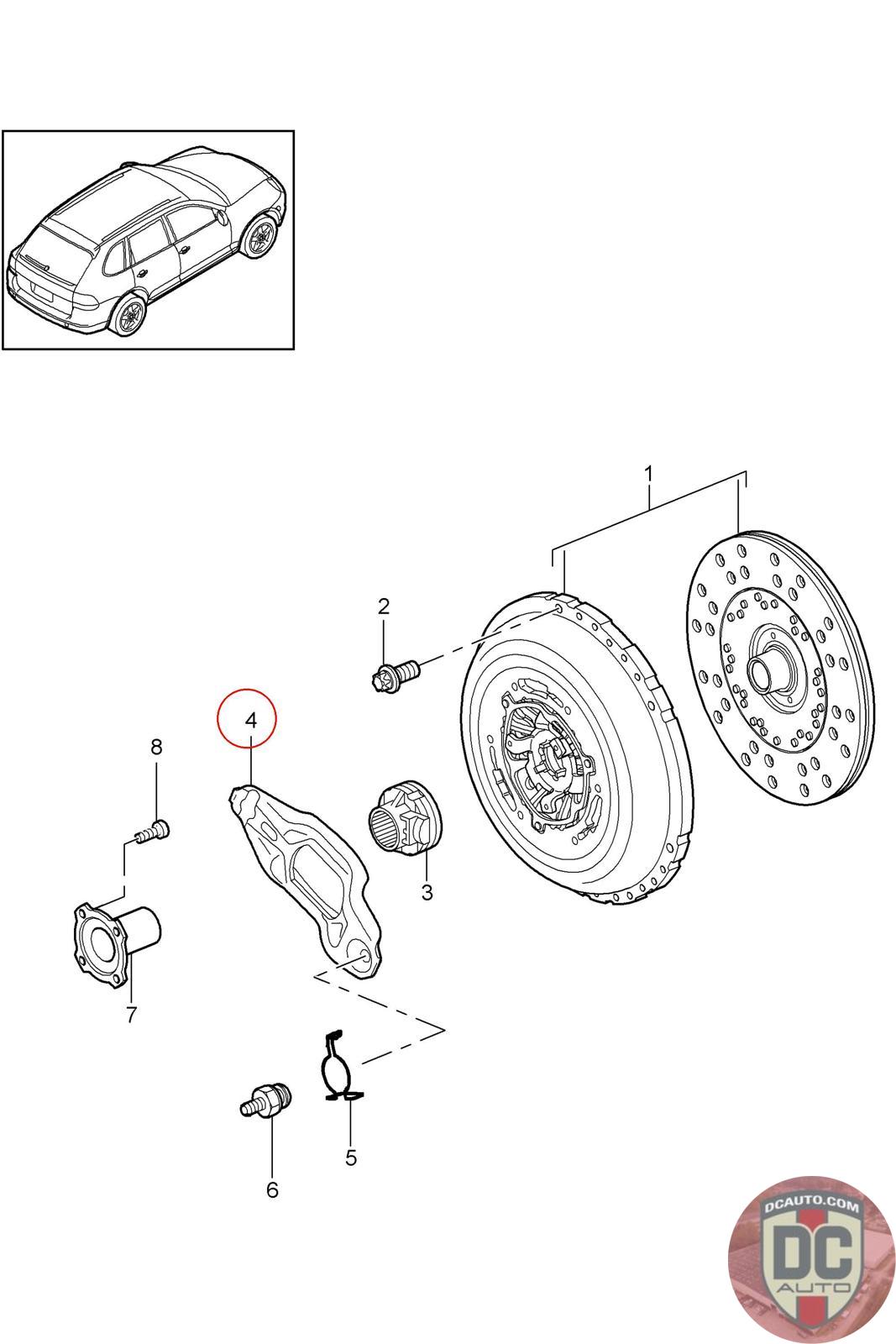 1
2
4
8
3
7
5
6
DCAUTO.COM
DC
AUTO