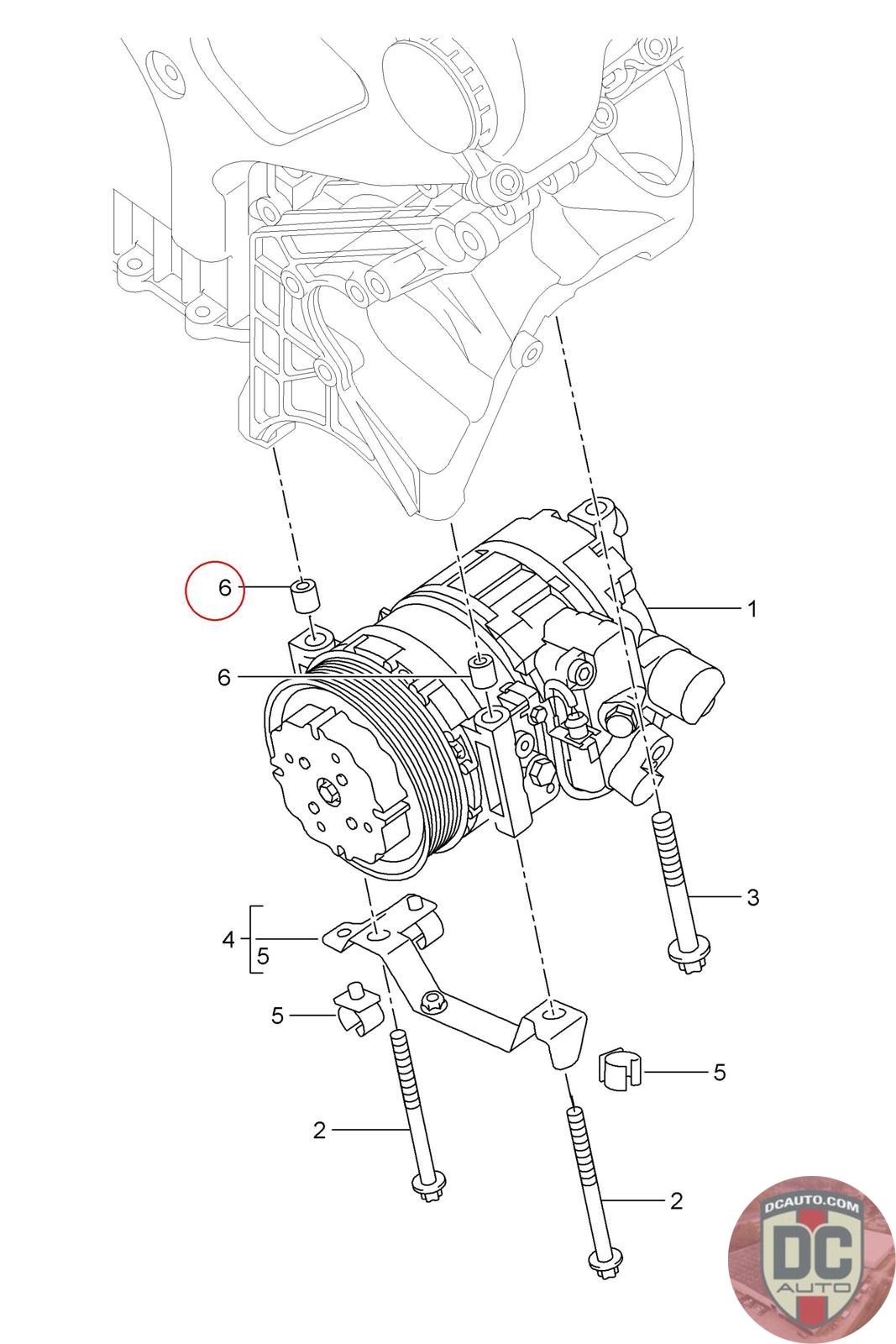 6

1

6

3

4

5

5

5

2

2

DCAUTO.COM
DC
AUTO