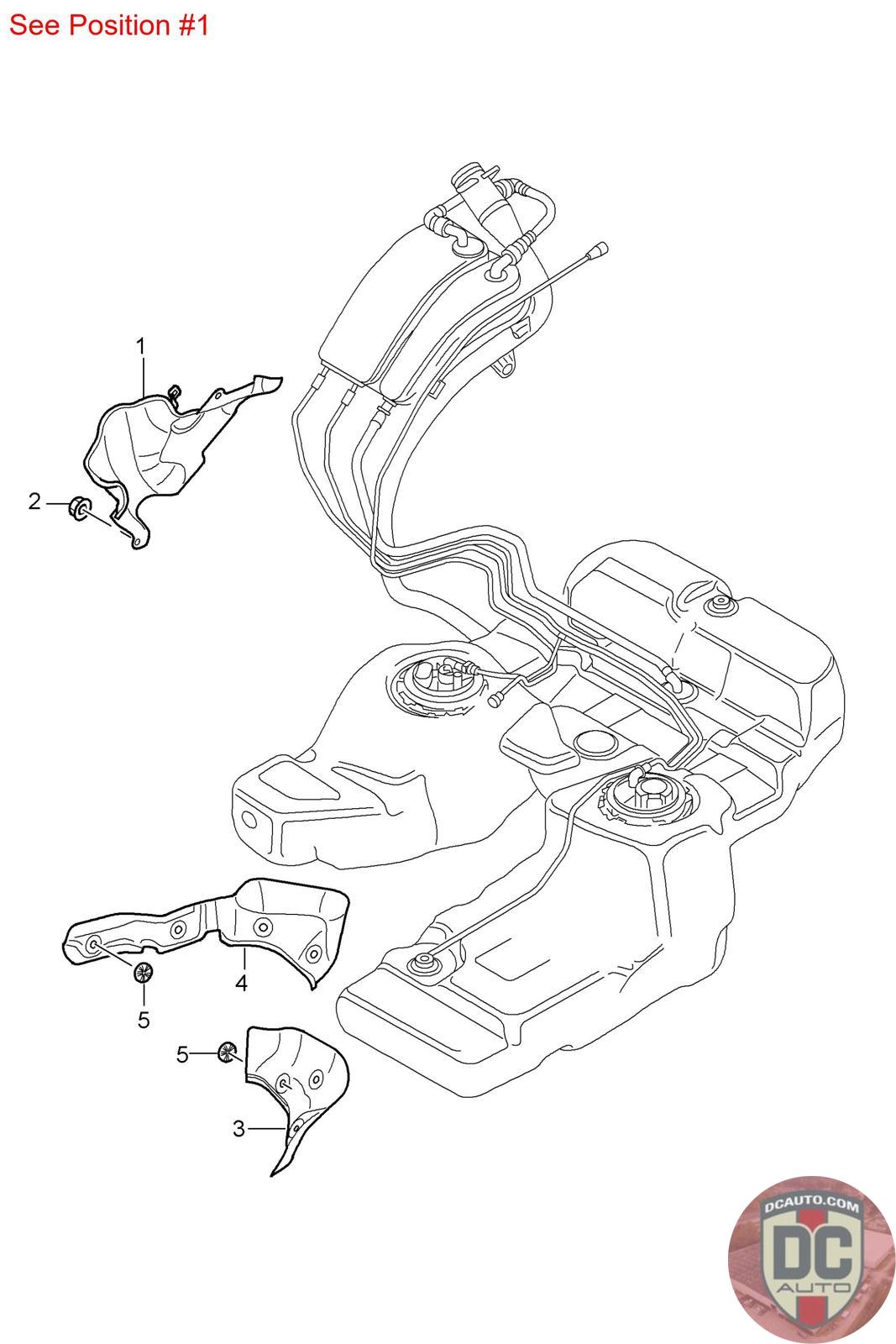 See Position #1

1
2
4
5
5
3

DCAUTO.COM
DC
AUTO