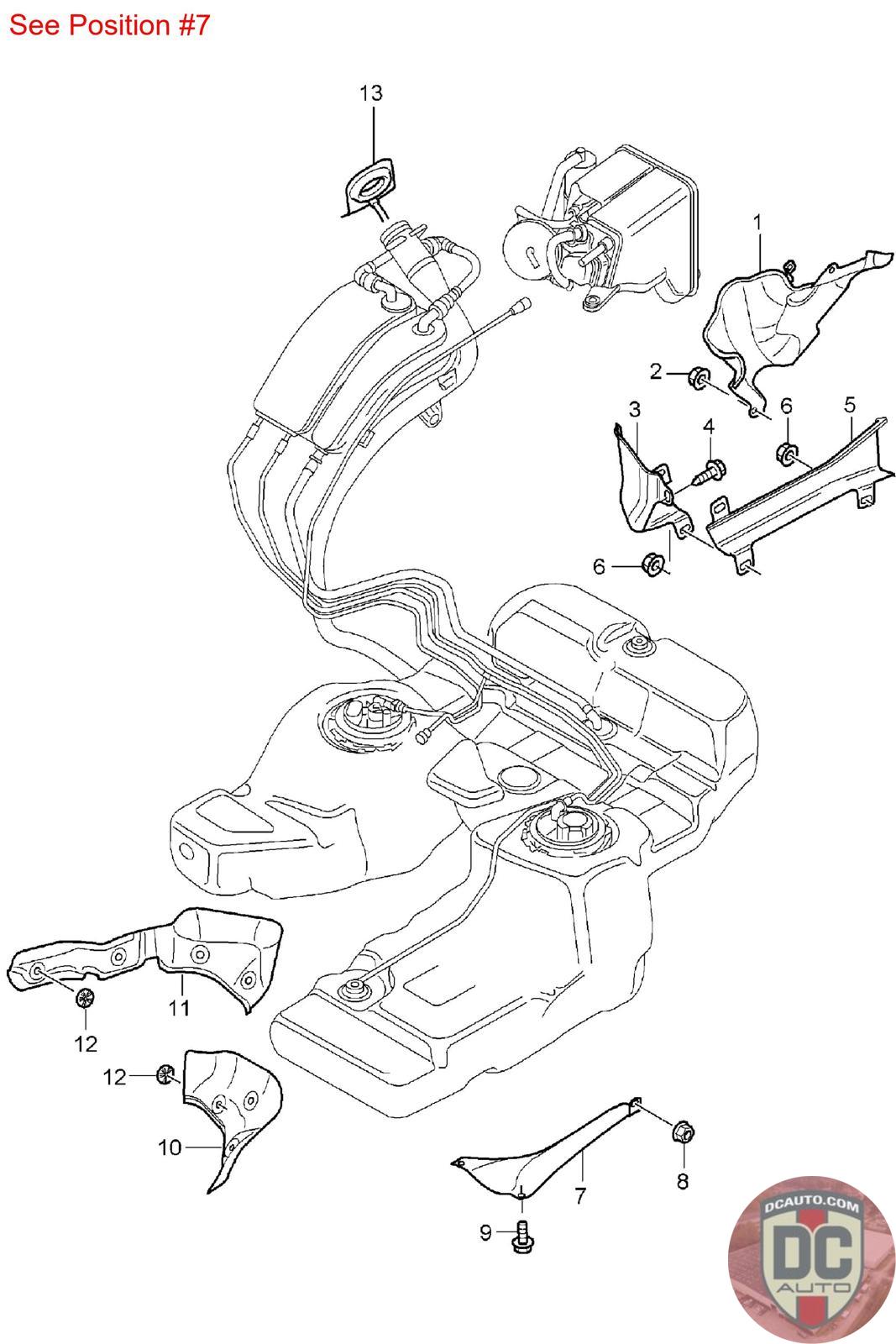 See Position #7

13

1

2

3

4

6

5

6

11

12

12

10

7

8

9

DCAUTO.COM
DC
AUTO