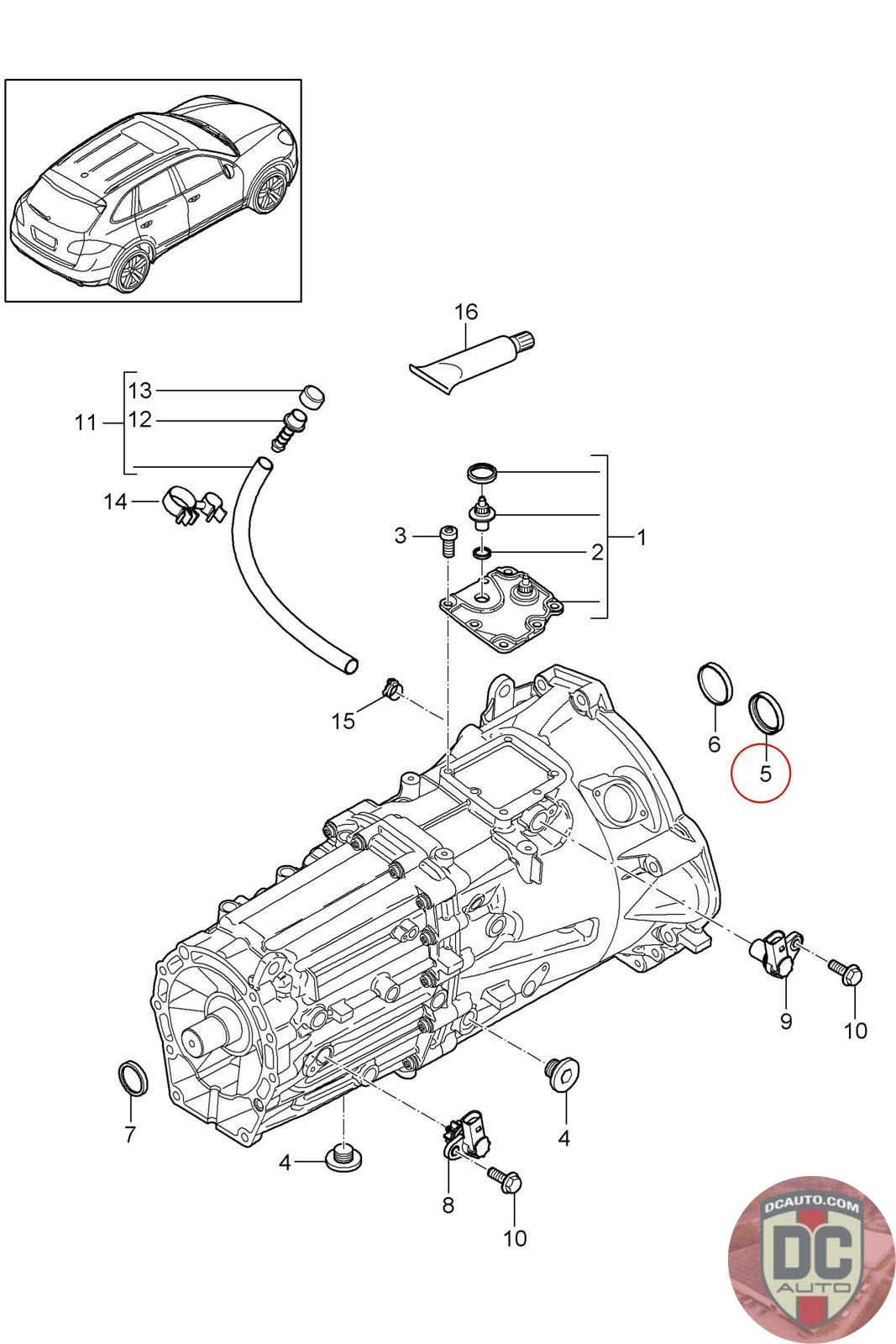 16
13
12
11
14
3
2
1
15
6
5
9
10
7
4
4
8
10
DCAUTO.COM
DC
AUTO