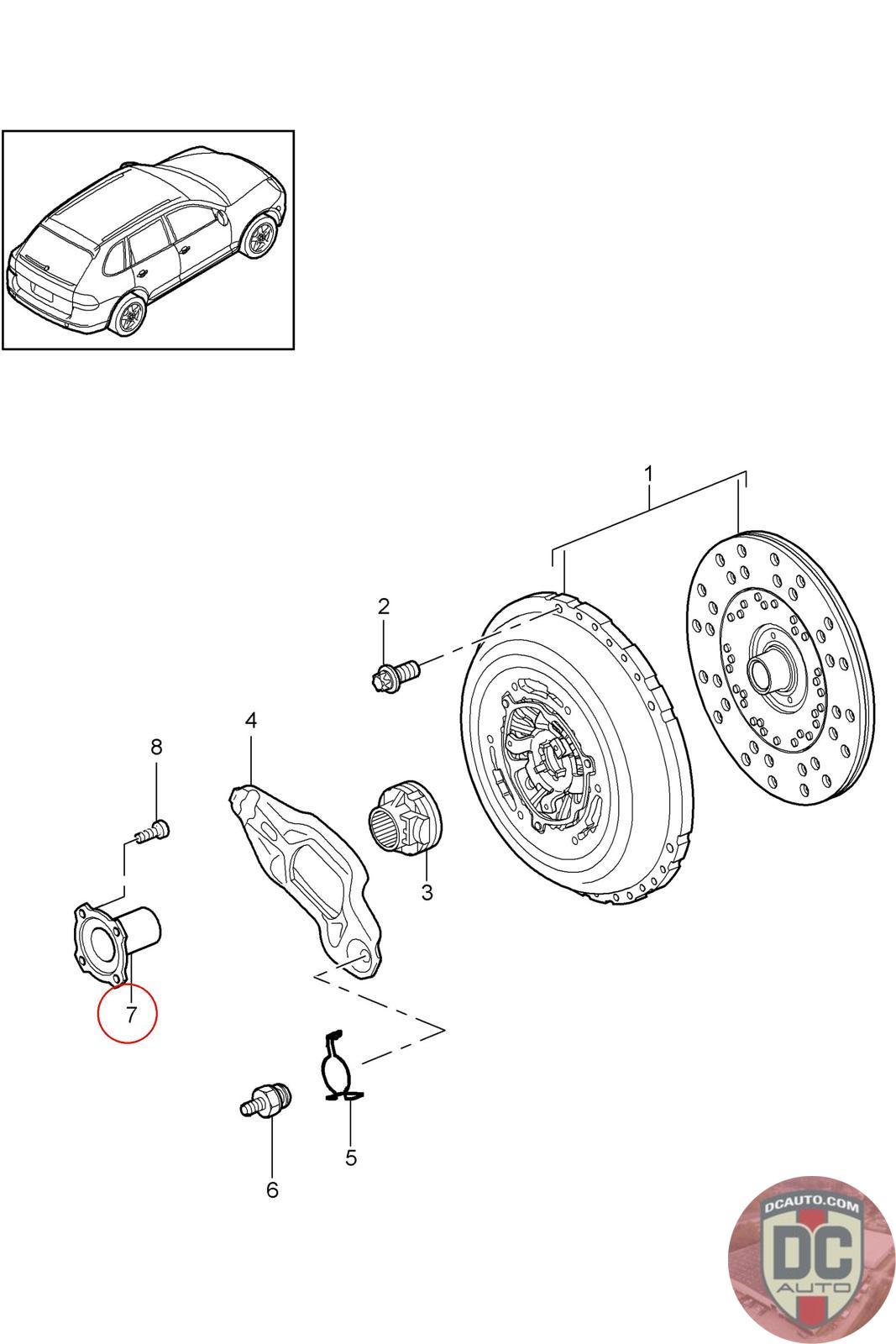 1
2
4
8
3
7
5
6
DCAUTO.COM
DC
AUTO