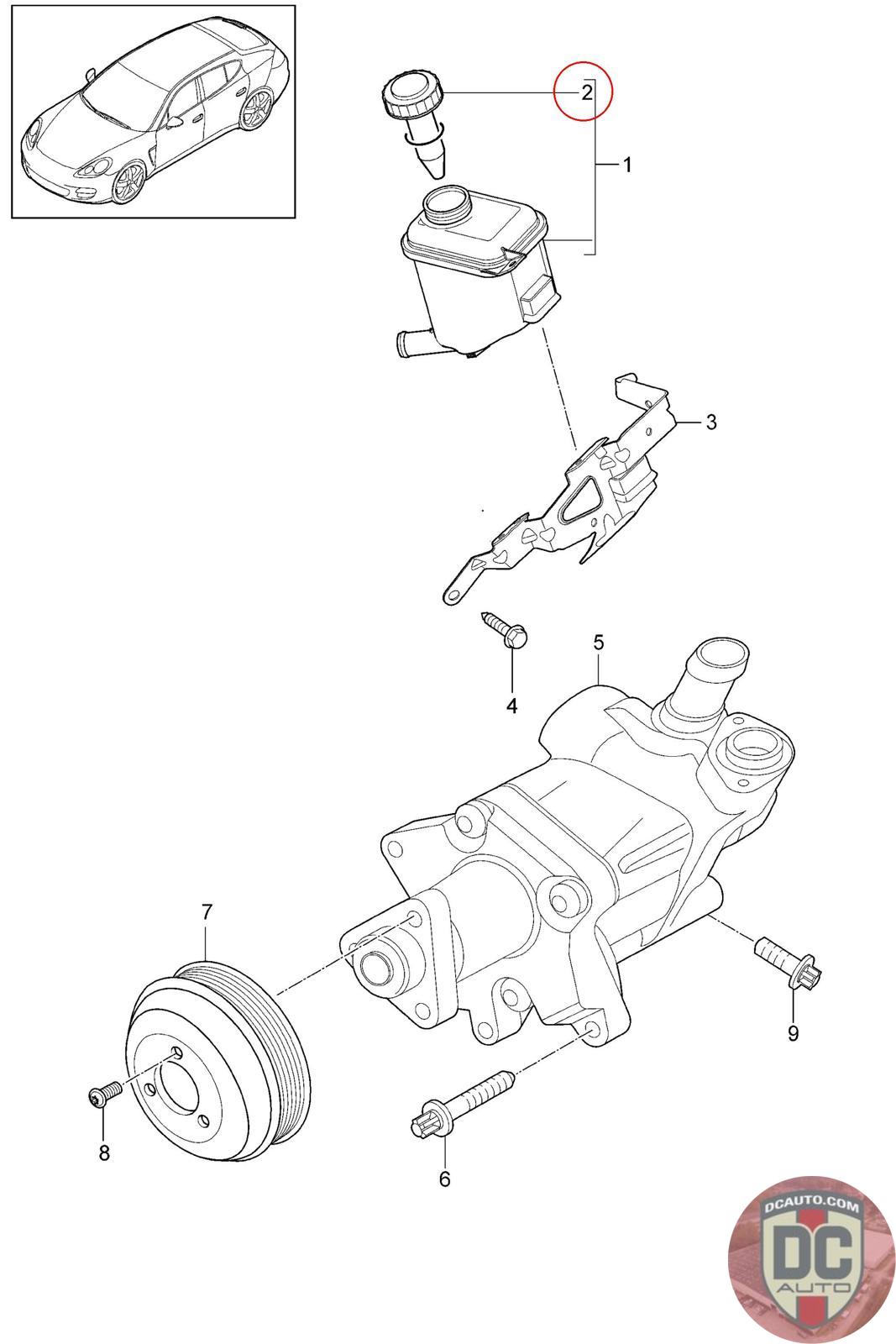 2
1
3
4
5
7
9
8
6
DCAUTO.COM
DC
AUTO