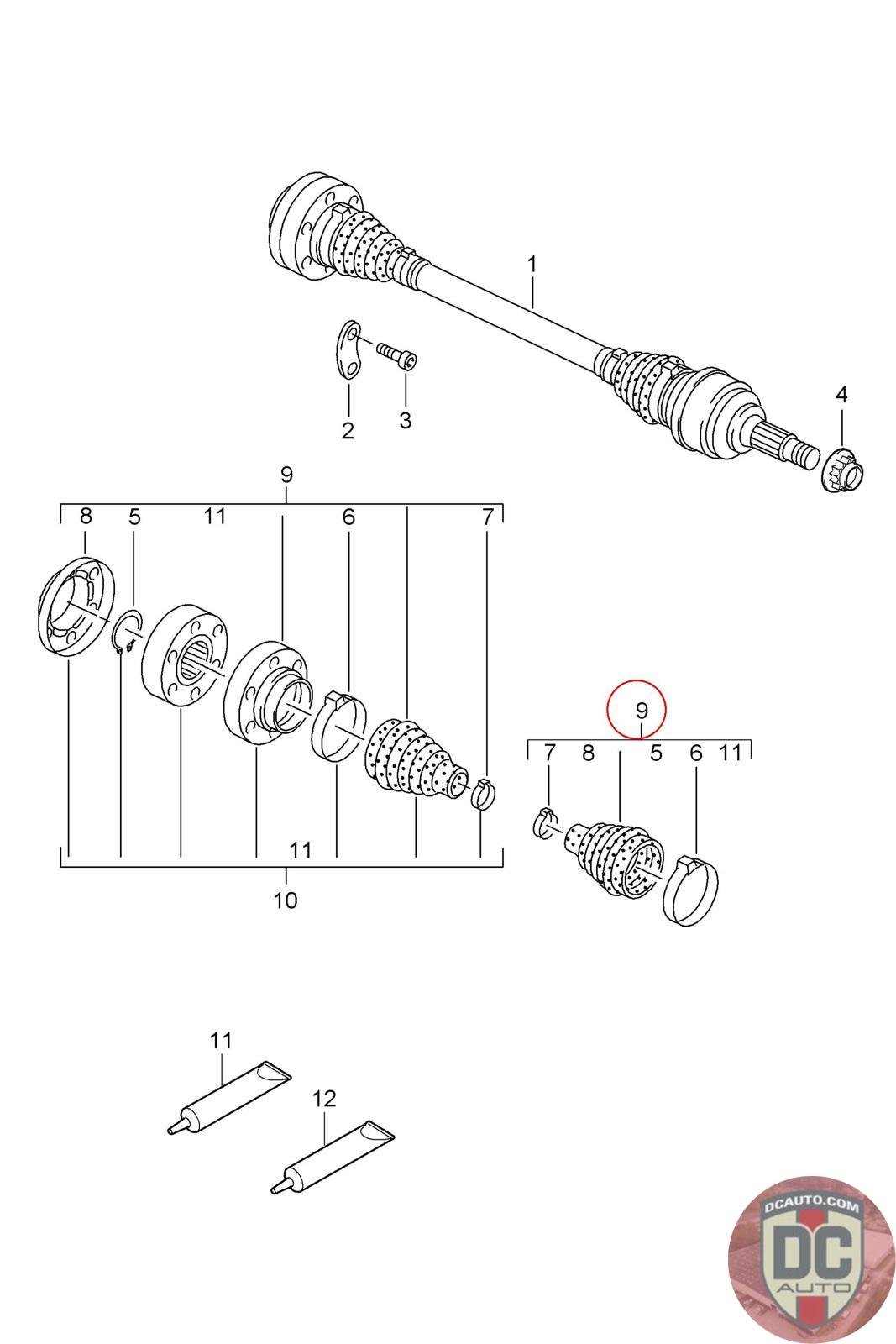 1
2
3
4
9
8 5 11 6 7
11
10
9
7 8 5 6 11
11
12
DCAUTO.COM
DC
AUTO