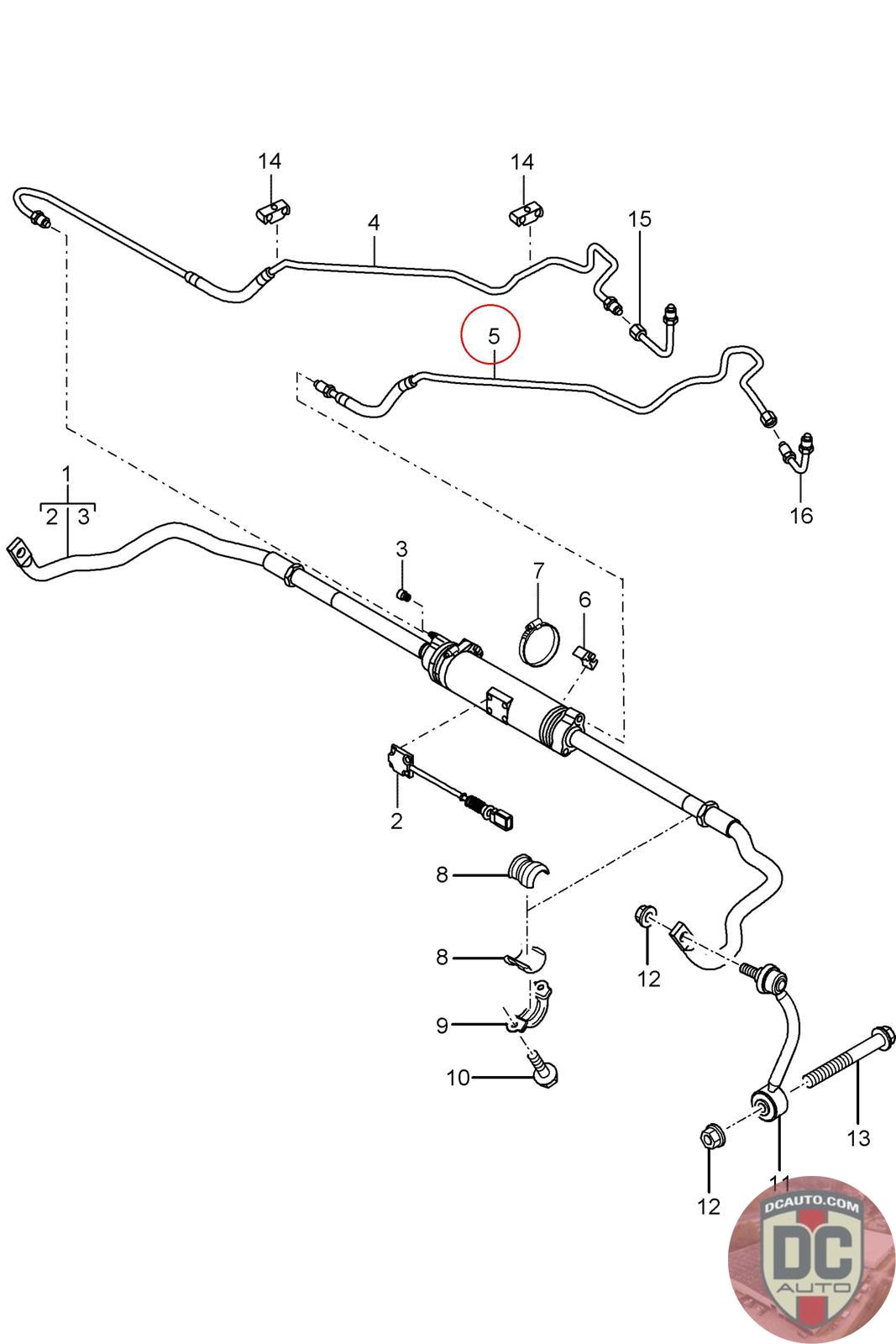 14
14
4
15
5
16
1
2 3
3
7
6
2
8
8
9
10
12
13
12
11
DCAUTO.COM
DC
AUTO