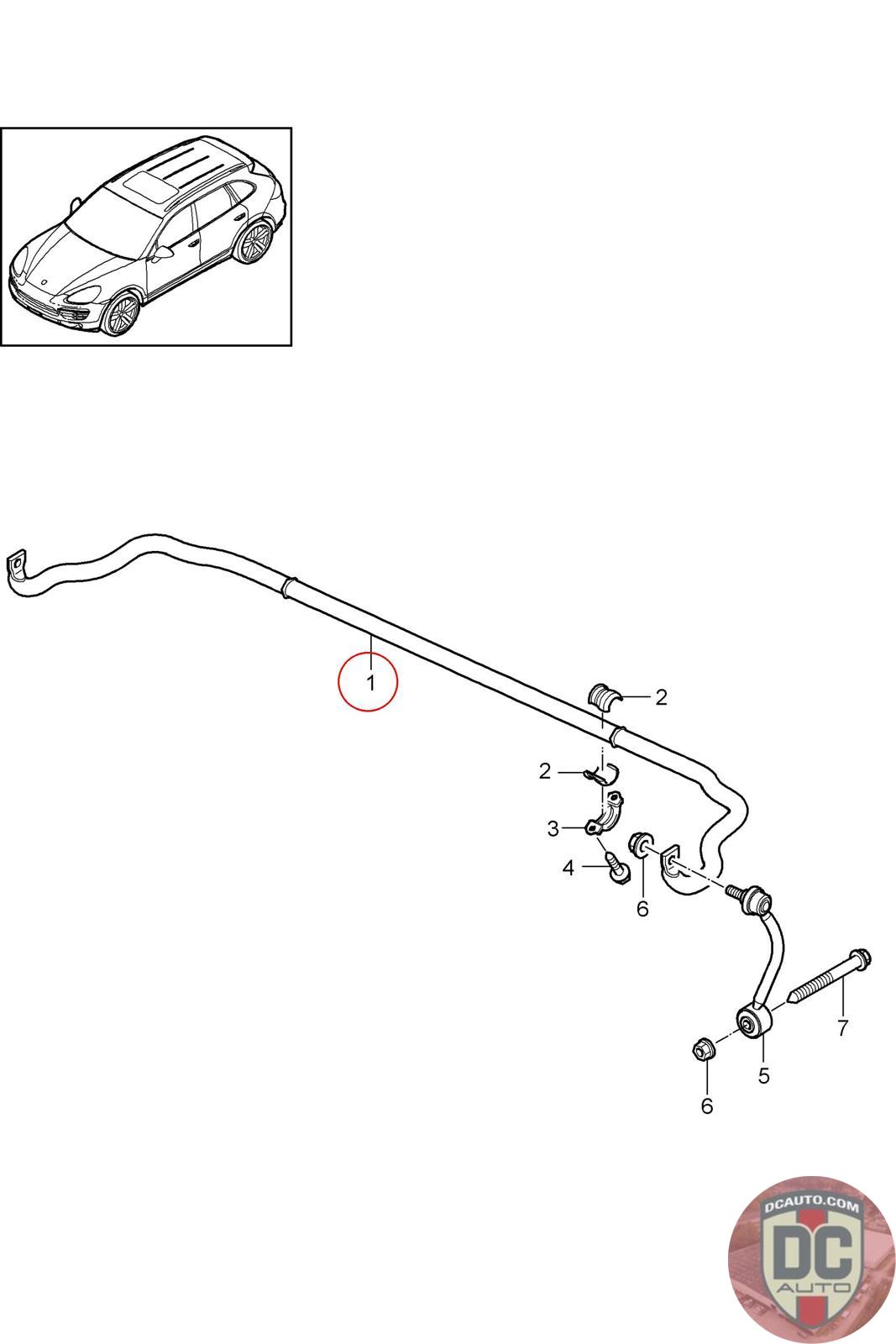 1
2
2
3
4
6
7
5
6

DCAUTO.COM
DC
AUTO